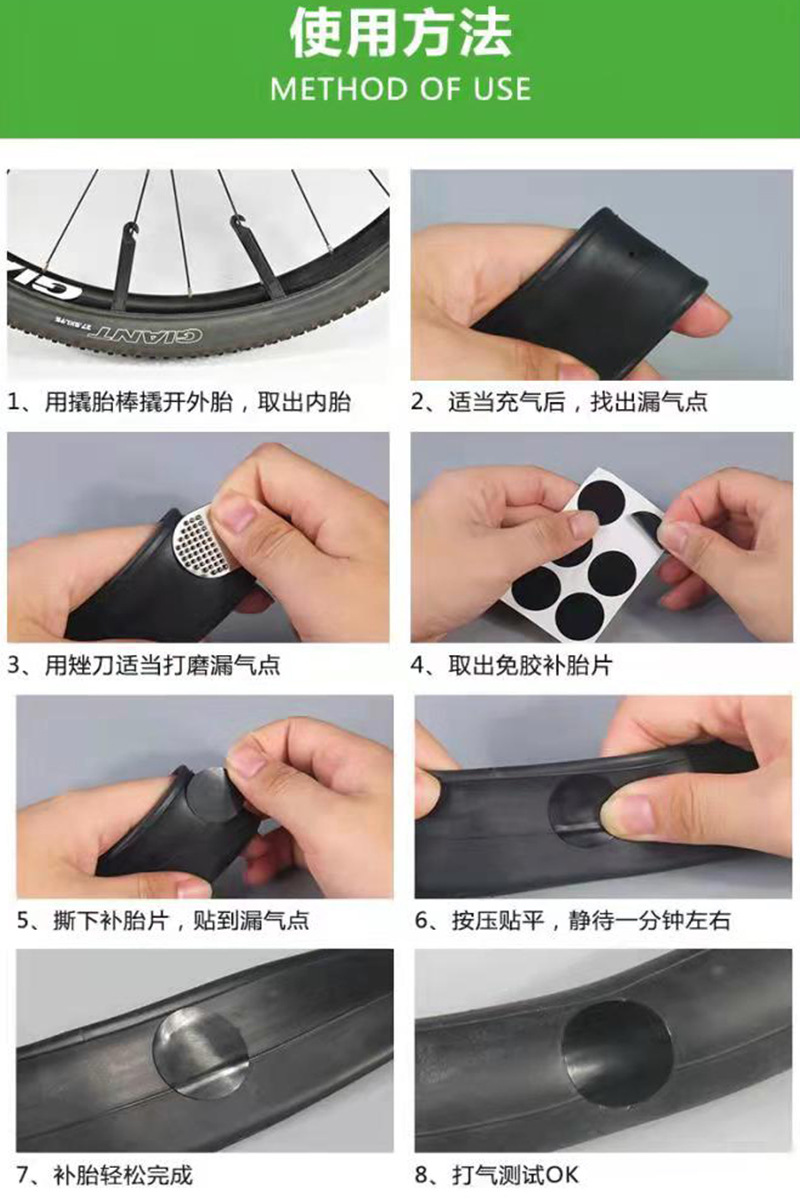 使用方法
METHOD OF USE

GIANT

1、用撬胎棒撬开外胎，取出内胎

2、适当充气后，找出漏气点

3、用矬刀适当打磨漏气点

4、取出免胶补胎片

5、撕下补胎片，贴到漏气点

6、按压贴平，静待一分钟左右

7、补胎轻松完成

8、打气测试OK