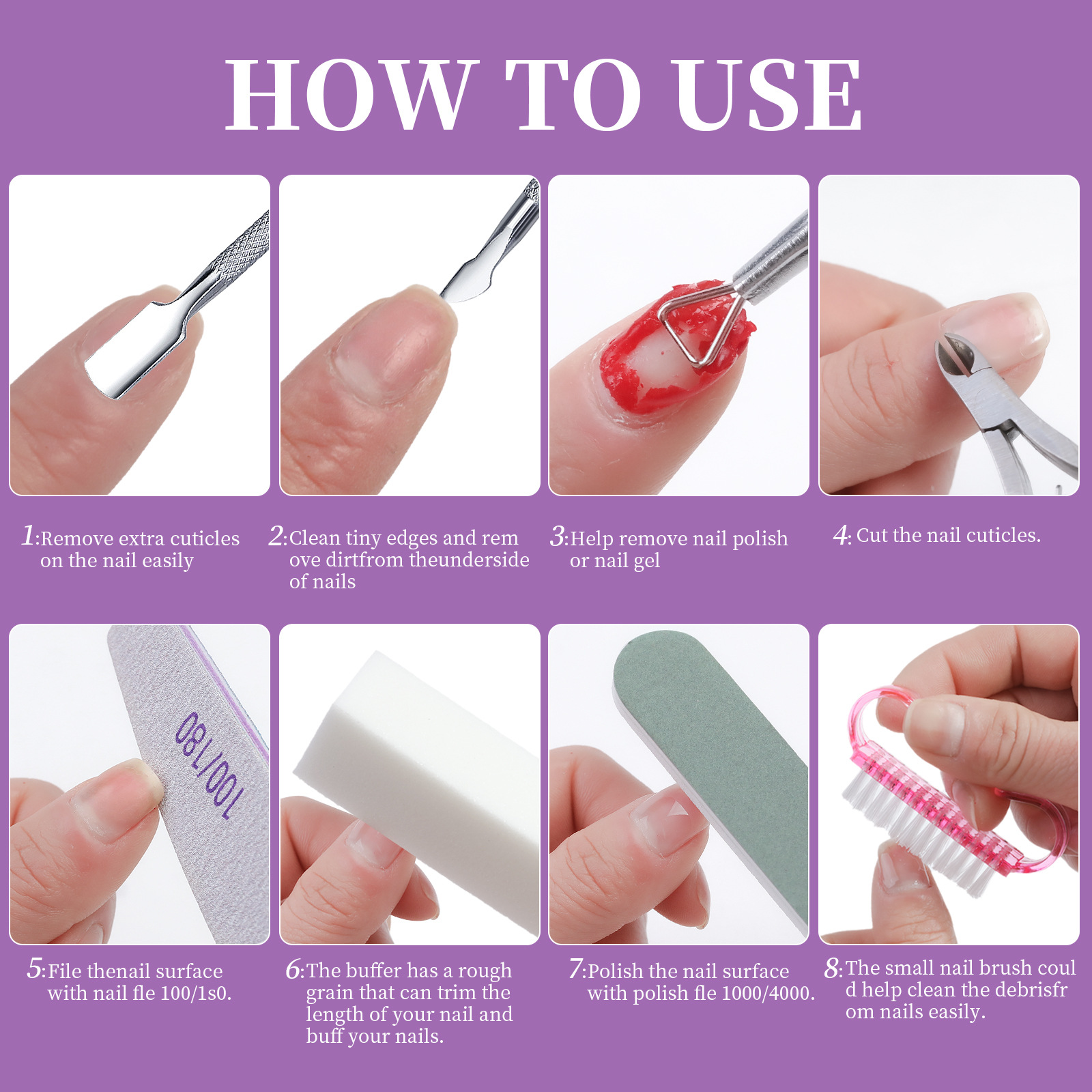 HOW TO USE

1:Remove extra cuticles on the nail easily

2:Clean tiny edges and rem ove dirtfrom theunderside of nails

3:Help remove nail polish or nail gel

4: Cut the nail cuticles.

100/180

5:File thenail surface with nail fle 100/1s0.

6:The buffer has a rough grain that can trim the length of your nail and buff your nails.

7:Polish the nail surface with polish fle 1000/4000.

8:The small nail brush coul d help clean the debrisfr om nails easily.