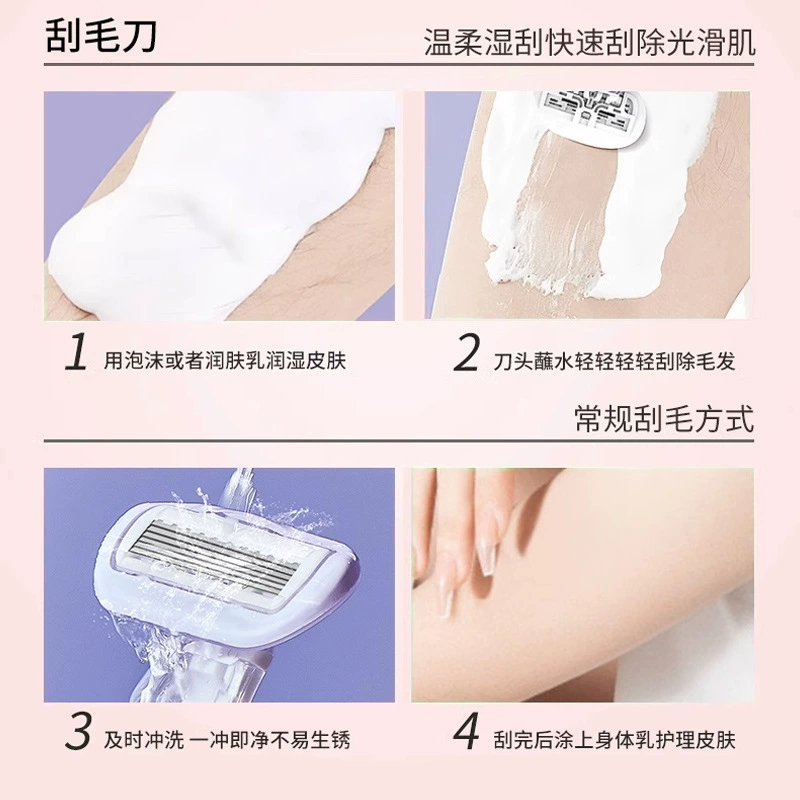 刮毛刀

温柔湿刮快速刮除光滑肌

1 用泡沫或者润肤乳润湿皮肤

2 刀头蘸水轻轻轻轻刮除毛发

常规刮毛方式

3 及时冲洗 一冲即净不易生锈

4 刮完后涂上身体乳护理皮肤