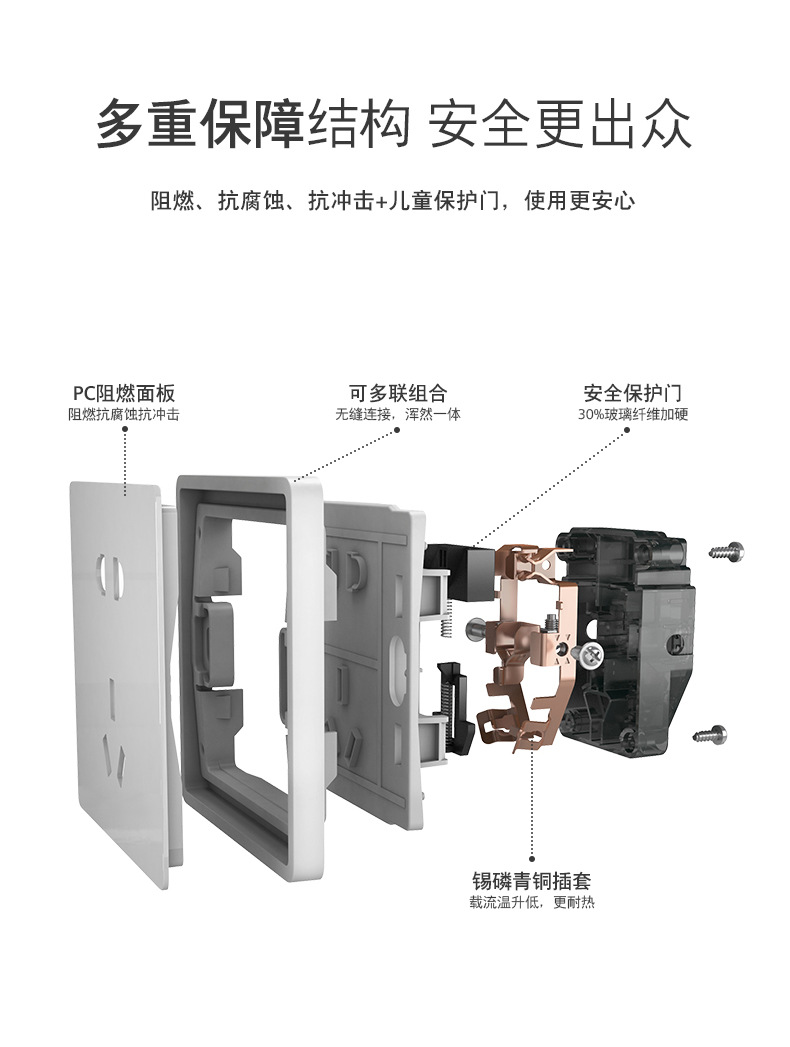 多重保障结构 安全更出众

阻燃、抗腐蚀、抗冲击+儿童保护门，使用更安心

PC阻燃面板
阻燃抗腐蚀抗冲击

可多联组合
无缝连接，浑然一体

安全保护门
30%玻璃纤维加硬

锡磷青铜插套
载流温升低，更耐热