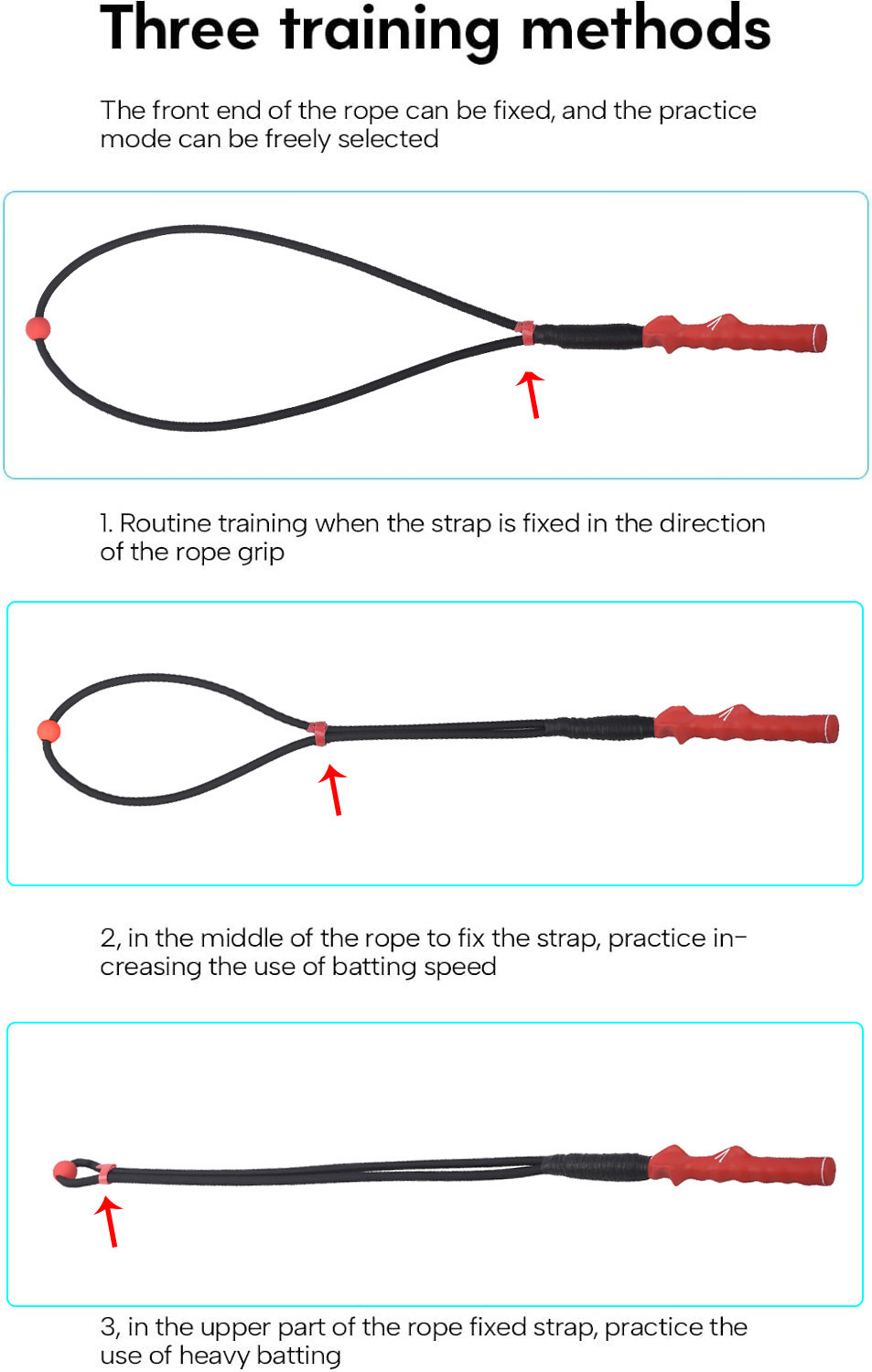 Three training methods

The front end of the rope can be fixed, and the practice mode can be freely selected

1. Routine training when the strap is fixed in the direction of the rope grip

2, in the middle of the rope to fix the strap, practice increasing the use of batting speed

3, in the upper part of the rope fixed strap, practice the use of heavy batting