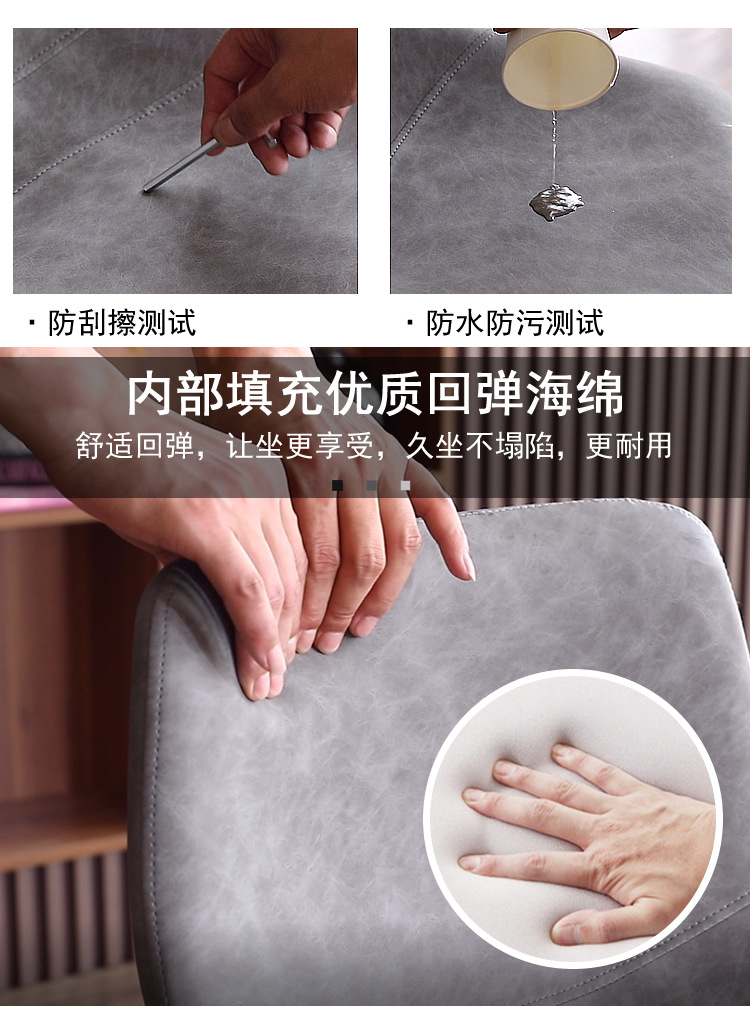 · 防刮擦测试

· 防水防污测试

内部填充优质回弹海绵

舒适回弹，让坐更享受，久坐不塌陷，更耐用