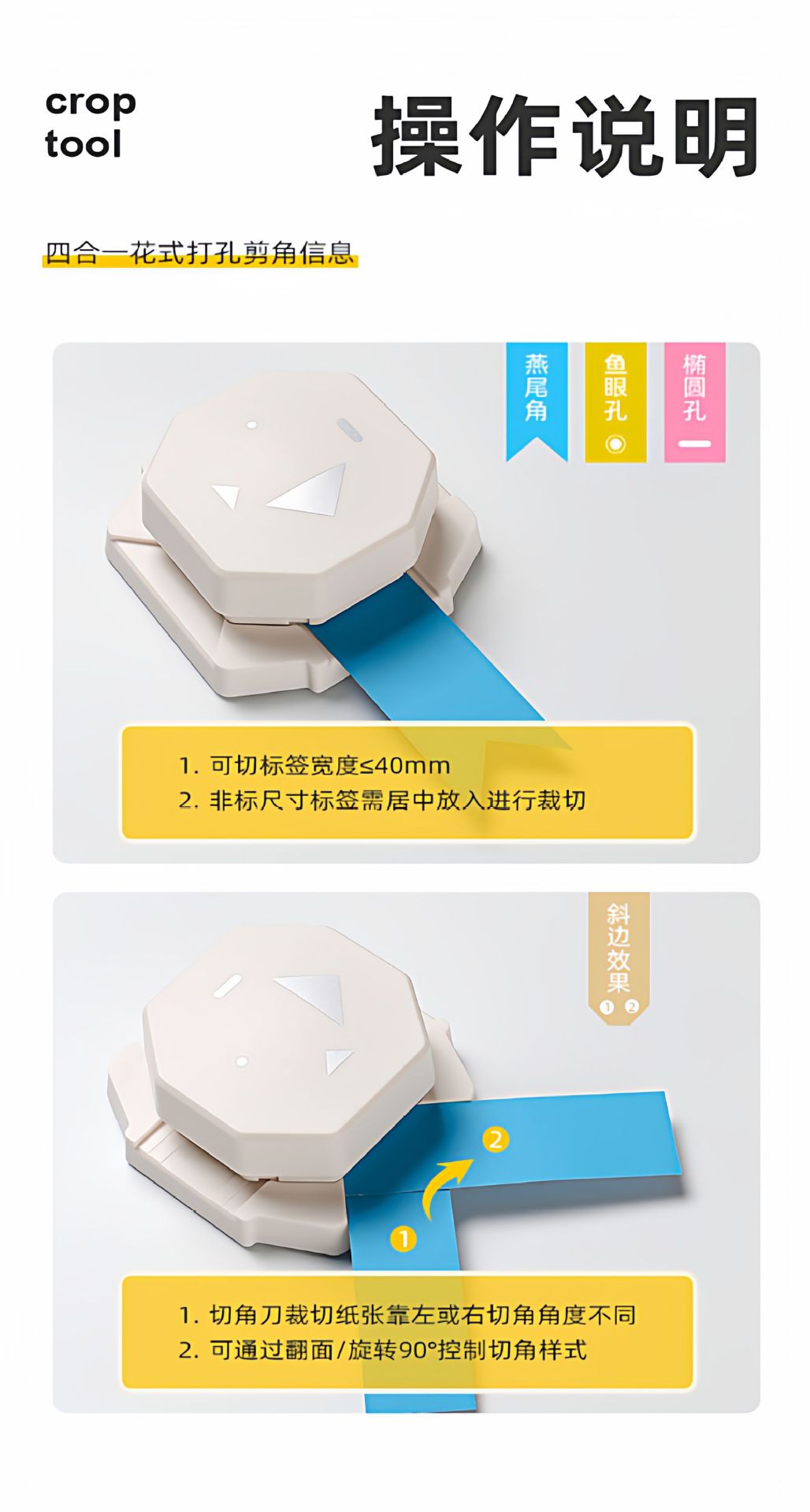 crop tool

操作说明

四合一花式打孔剪角信息

燕尾角

鱼眼孔

椭圆孔

1. 可切标签宽度≤40mm
2. 非标尺寸标签需居中放入进行裁切

斜边效果 1 2

2

1

1. 切角刀裁切纸张靠左或右切角角度不同
2. 可通过翻面/旋转90°控制切角样式