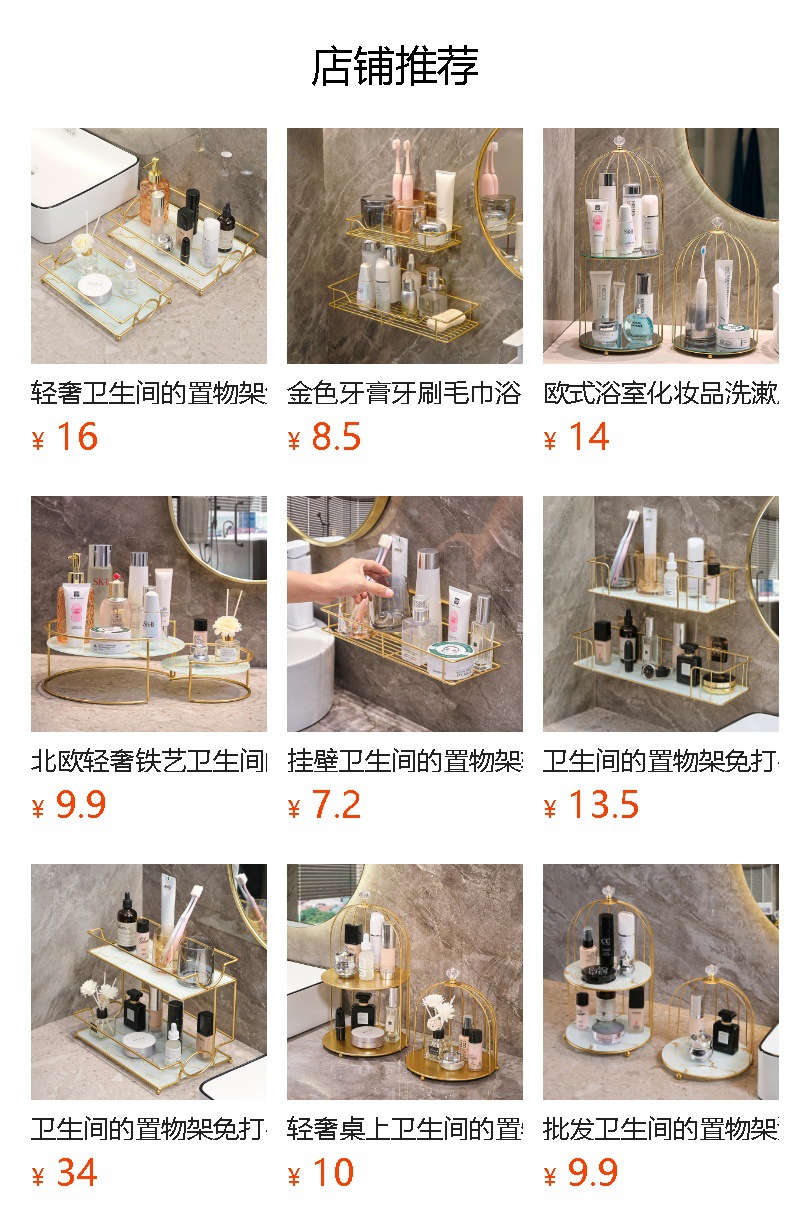 店铺推荐

轻奢卫生间的置物架
¥ 16

金色牙膏牙刷毛巾浴
¥ 8.5

欧式浴室化妆品洗漱
¥ 14

北欧轻奢铁艺卫生间
¥ 9.9

挂壁卫生间的置物架
¥ 7.2

卫生间的置物架免打
¥ 13.5

卫生间的置物架免打
¥ 34

轻奢桌上卫生间的置
¥ 10

批发卫生间的置物架
¥ 9.9