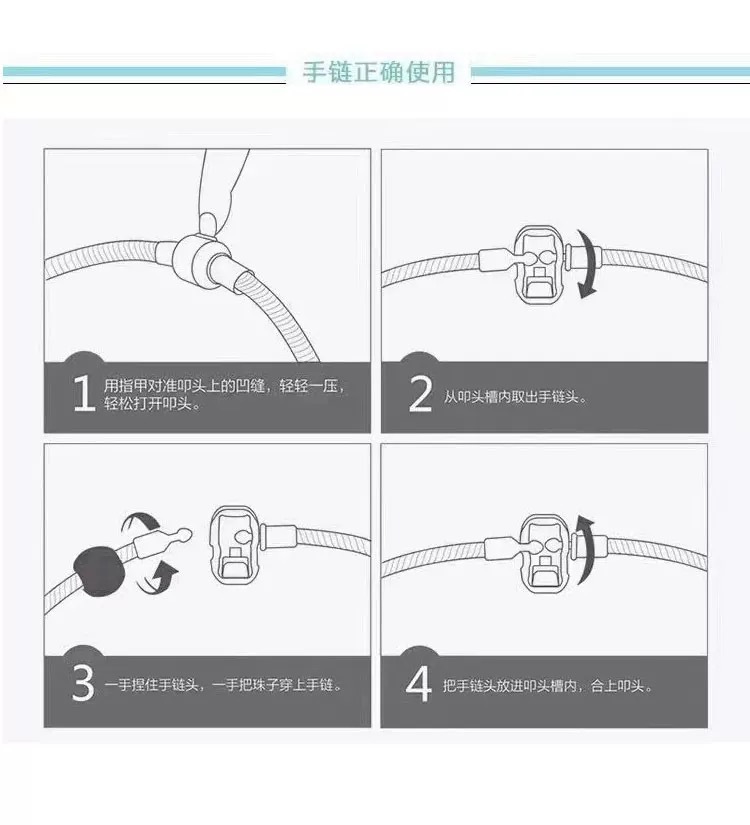 手链正确使用

1 用指甲对准叩头上的凹缝，轻轻一压，轻松打开叩头。

2 从叩头槽内取出手链头。

3 一手捏住手链头，一手把珠子穿上手链。

4 把手链头放进叩头槽内，合上叩头。