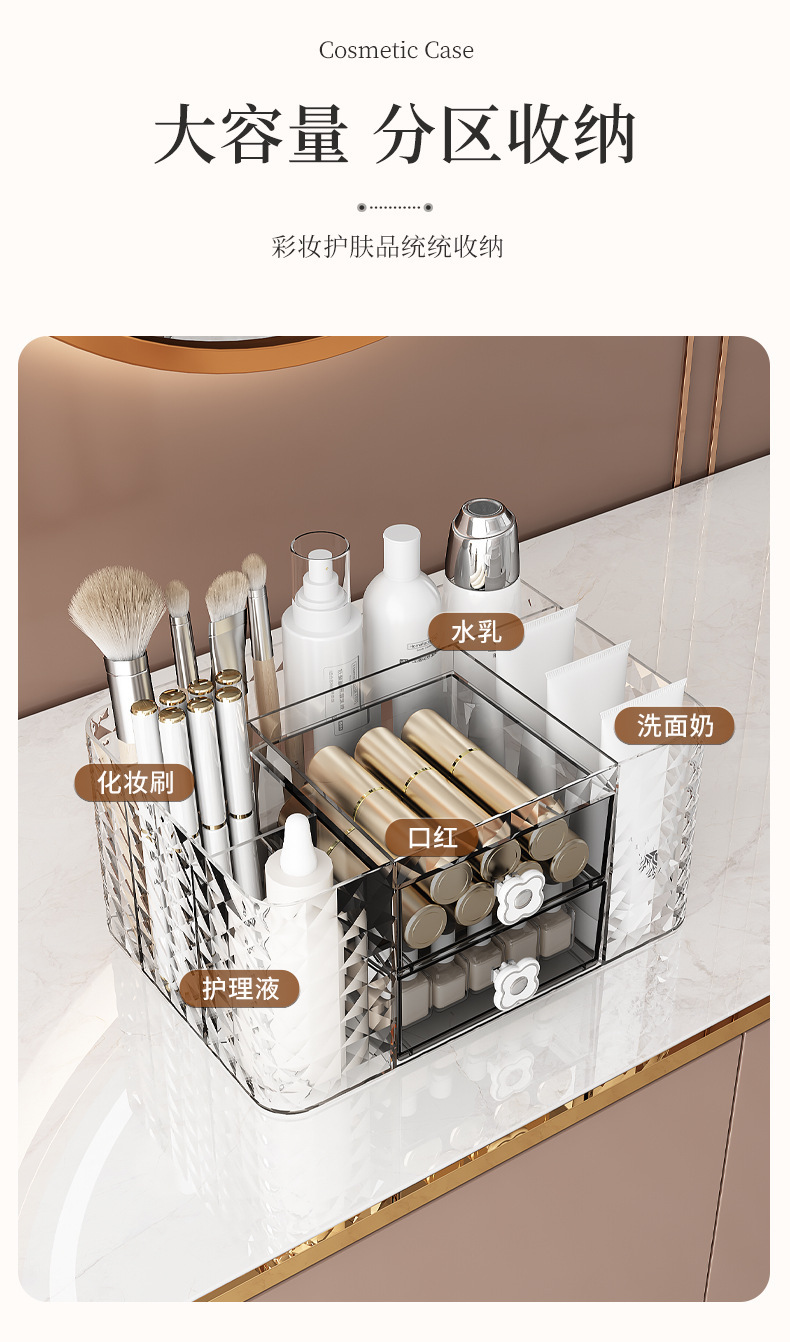 Cosmetic Case

大容量 分区收纳

彩妆护肤品统统收纳

水乳

洗面奶

化妆刷

口红

护理液