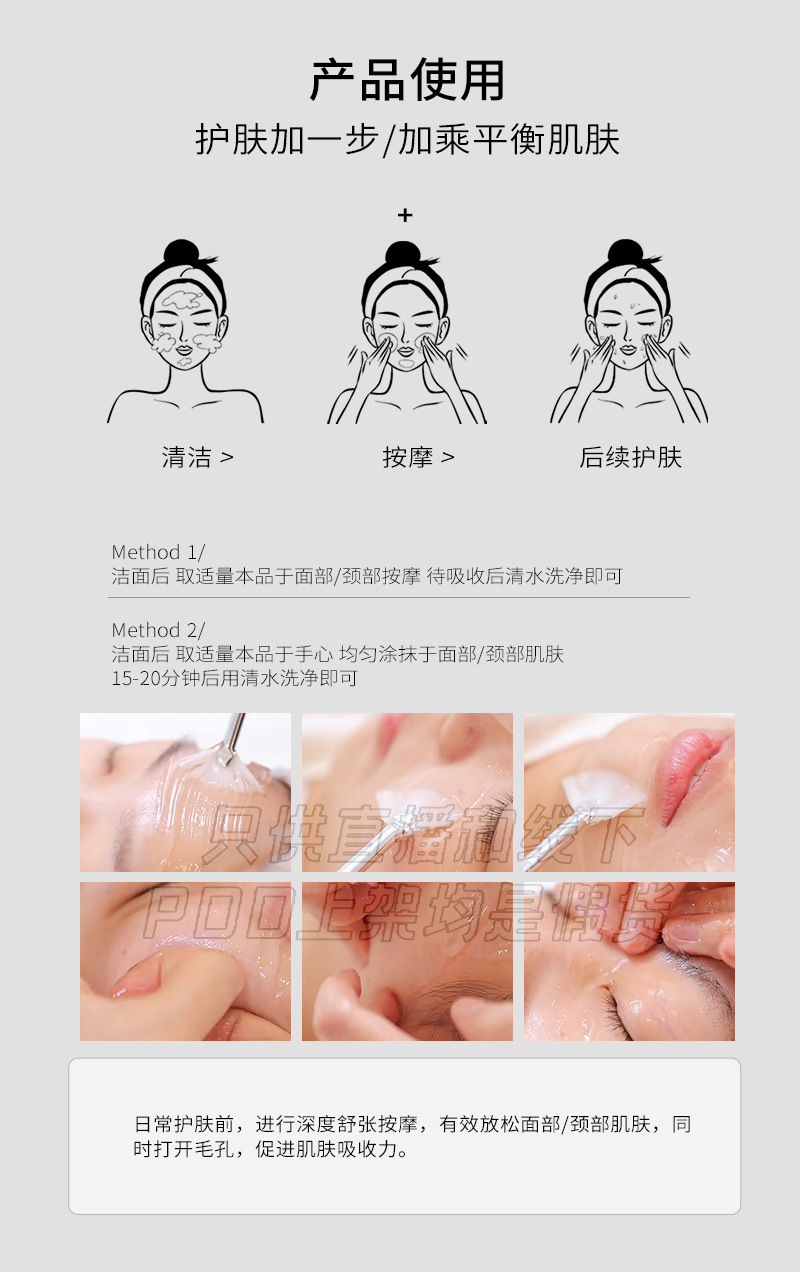 产品使用

护肤加一步/加乘平衡肌肤

+

清洁 >

按摩 >

后续护肤

Method 1/
洁面后 取适量本品于面部/颈部按摩 待吸收后清水洗净即可

Method 2/
洁面后 取适量本品于手心 均匀涂抹于面部/颈部肌肤 15-20分钟后用清水洗净即可

只供直播和线下

PDD上架均是假货

日常护肤前，进行深度舒张按摩，有效放松面部/颈部肌肤，同时打开毛孔，促进肌肤吸收力。