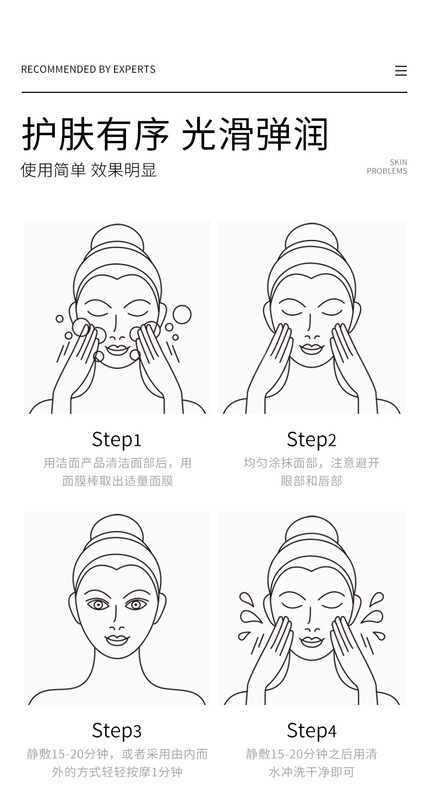 RECOMMENDED BY EXPERTS

护肤有序 光滑弹润

使用简单 效果明显

SKIN PROBLEMS

Step1

用洁面产品清洁面部后，用面膜棒取出适量面膜

Step2

均匀涂抹面部，注意避开眼部和唇部

Step3

静敷15-20分钟，或者采用由内而外的方式轻轻按摩1分钟

Step4

静敷15-20分钟之后用清水冲洗干净即可