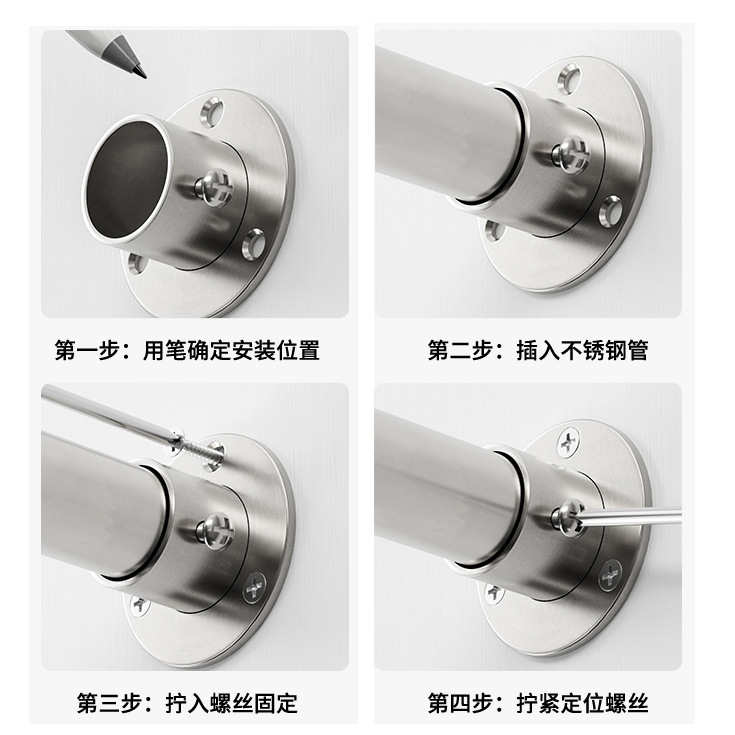 第一步：用笔确定安装位置

第二步：插入不锈钢管

第三步：拧入螺丝固定

第四步：拧紧定位螺丝