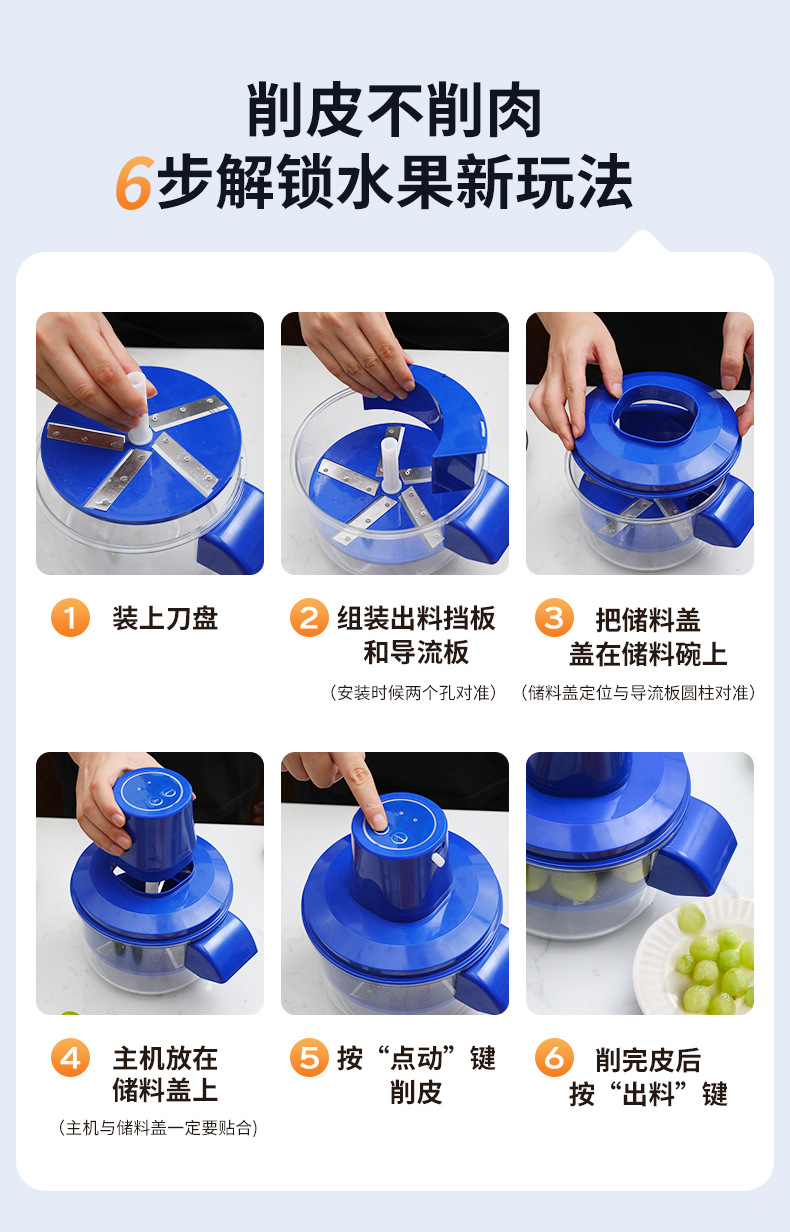 削皮不削肉
6步解锁水果新玩法

1 装上刀盘

2 组装出料挡板和导流板
（安装时候两个孔对准）

3 把储料盖盖在储料碗上
（储料盖定位与导流板圆柱对准）

4 主机放在储料盖上
（主机与储料盖一定要贴合）

5 按“点动”键削皮

6 削完皮后按“出料”键