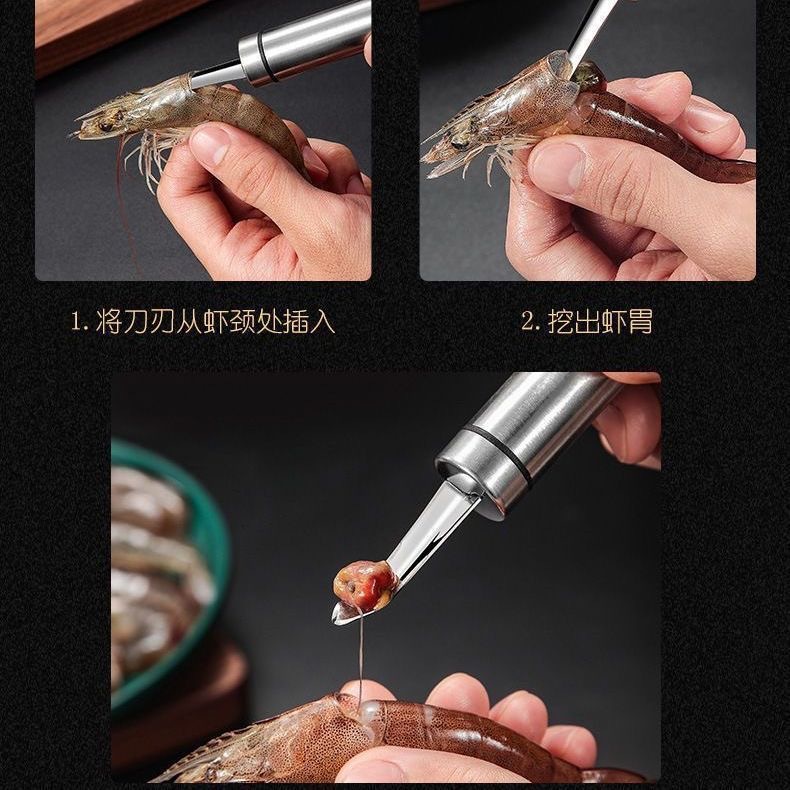 1. 将刀刃从虾颈处插入

2. 挖出虾胃