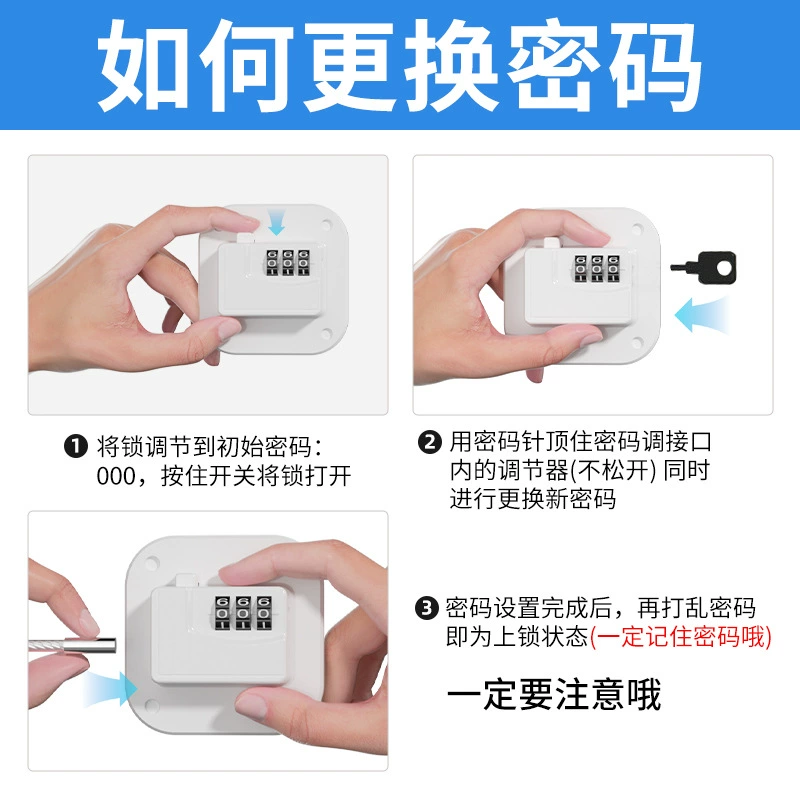 如何更换密码

❶ 将锁调节到初始密码：000，按住开关将锁打开

❷ 用密码针顶住密码调接口内的调节器(不松开) 同时进行更换新密码

❸ 密码设置完成后，再打乱密码即为上锁状态(一定记住密码哦)

一定要注意哦