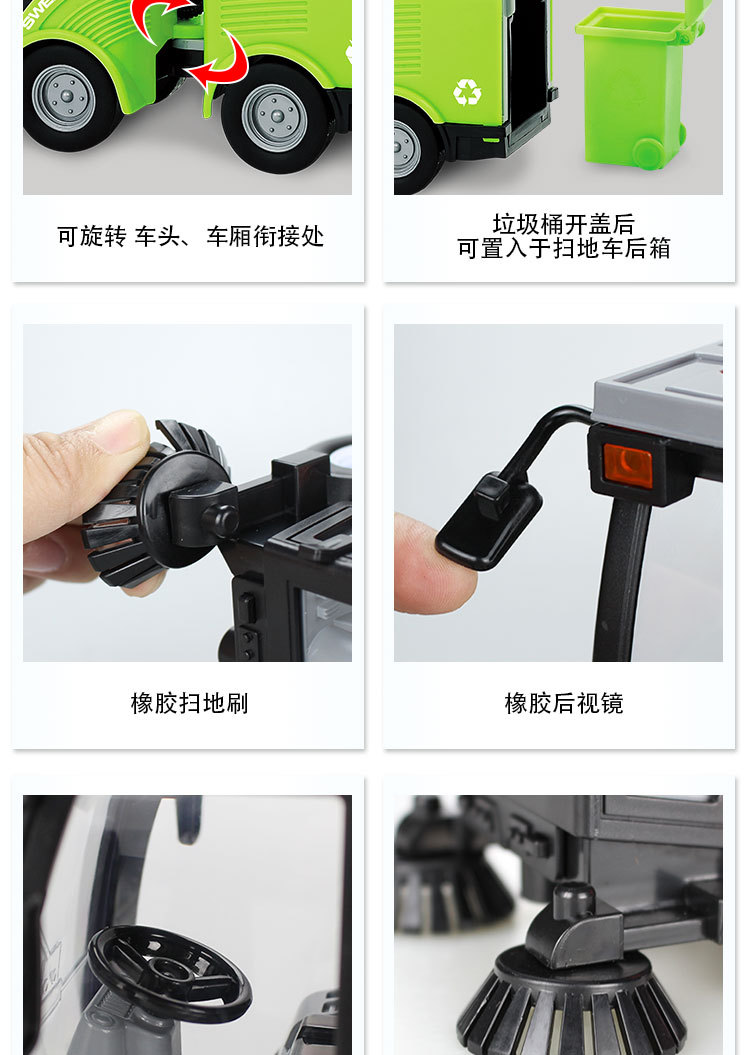 SWE

可旋转 车头、车厢衔接处

垃圾桶开盖后
可置入于扫地车后箱

橡胶扫地刷

橡胶后视镜