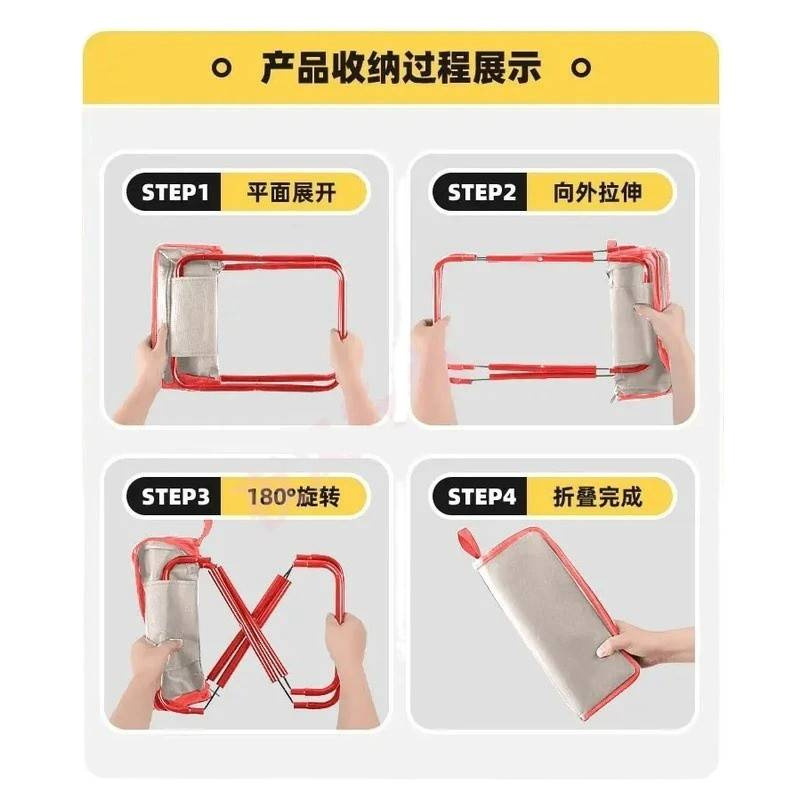 产品收纳过程展示

STEP1 平面展开

STEP2 向外拉伸

STEP3 180°旋转

STEP4 折叠完成