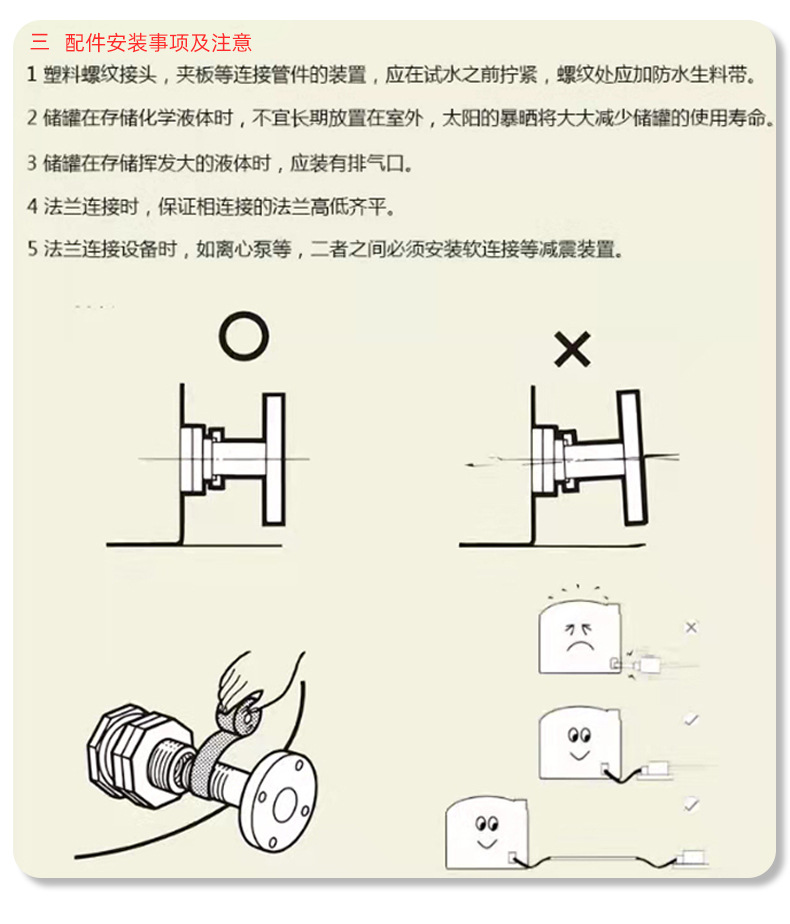 三 配件安装事项及注意

1 塑料螺纹接头，夹板等连接管件的装置，应在试水之前拧紧，螺纹处应加防水生料带。

2 储罐在存储化学液体时，不宜长期放置在室外，太阳的暴晒将大大减少储罐的使用寿命。

3 储罐在存储挥发大的液体时，应装有排气口。

4 法兰连接时，保证相连接的法兰高低齐平。

5 法兰连接设备时，如离心泵等，二者之间必须安装软连接等减震装置。

○

×

×

✓

✓