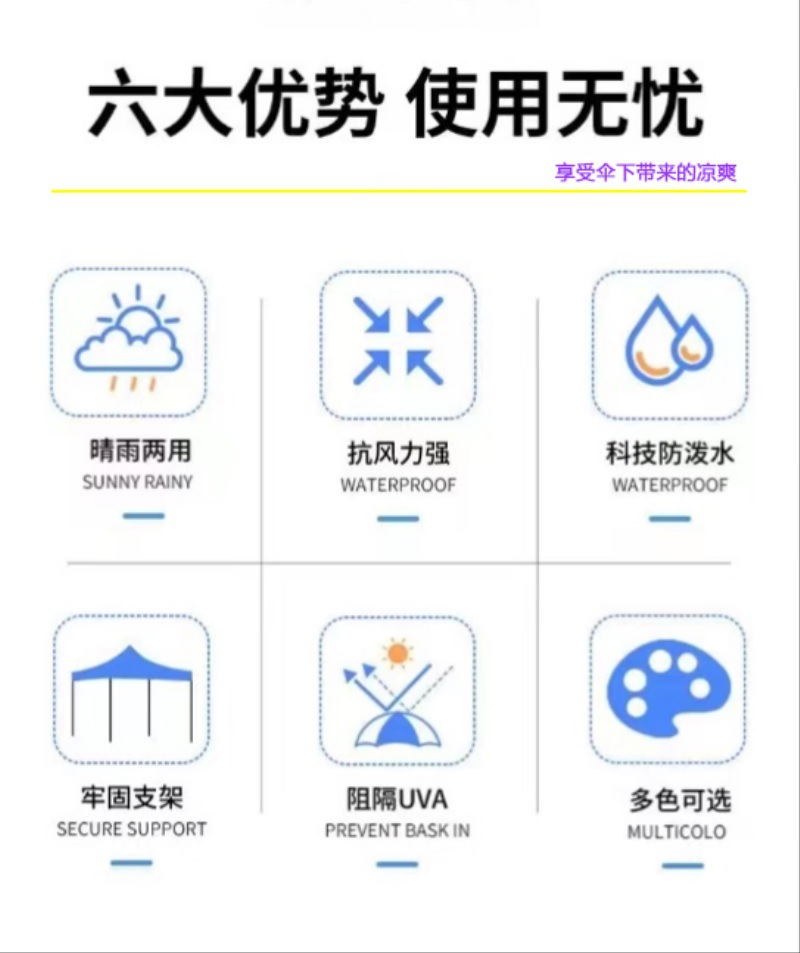 六大优势 使用无忧

享受伞下带来的凉爽

晴雨两用
SUNNY RAINY

抗风力强
WATERPROOF

科技防泼水
WATERPROOF

牢固支架
SECURE SUPPORT

阻隔UVA
PREVENT BASK IN

多色可选
MULTICOLO