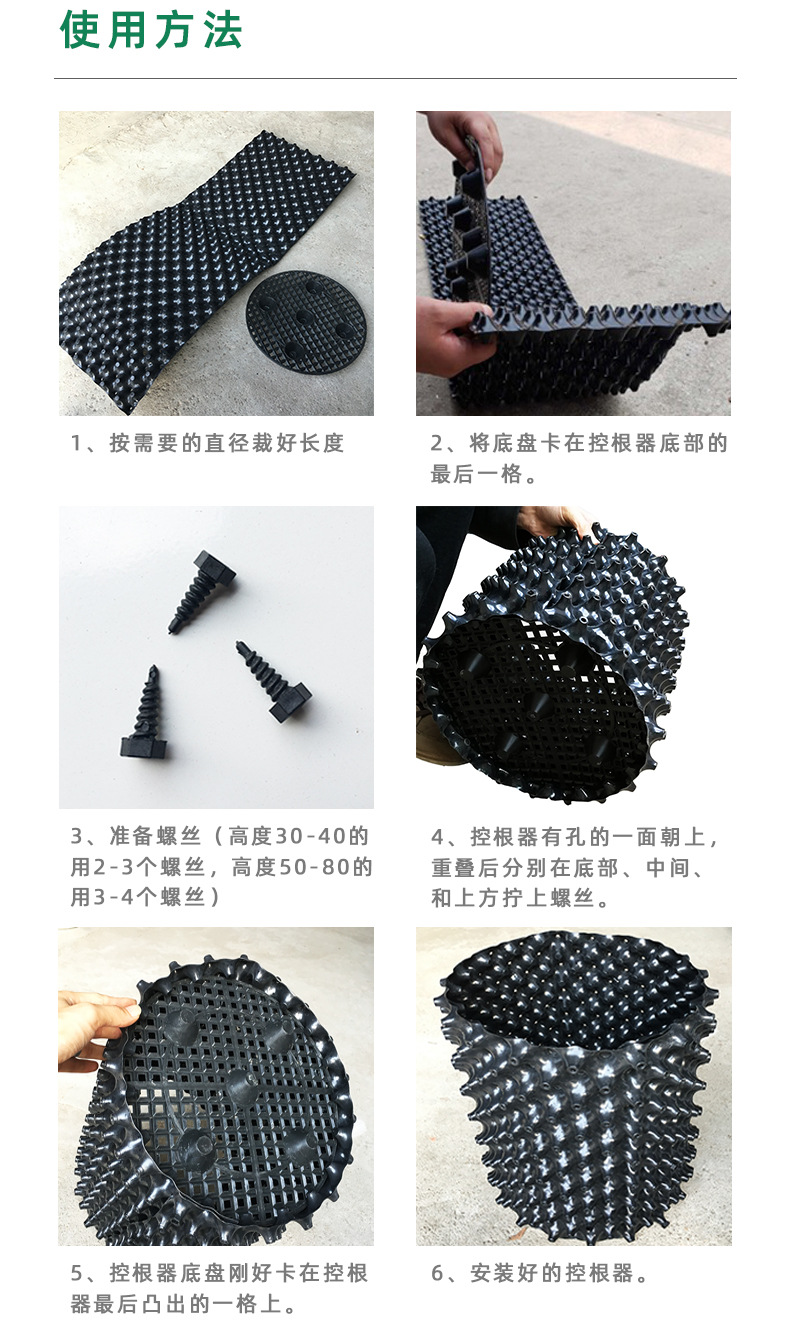 使用方法

1、按需要的直径裁好长度

2、将底盘卡在控根器底部的最后一格。

3、准备螺丝（高度30-40的用2-3个螺丝，高度50-80的用3-4个螺丝）

4、控根器有孔的一面朝上，重叠后分别在底部、中间、和上方拧上螺丝。

5、控根器底盘刚好卡在控根器最后凸出的一格上。

6、安装好的控根器。