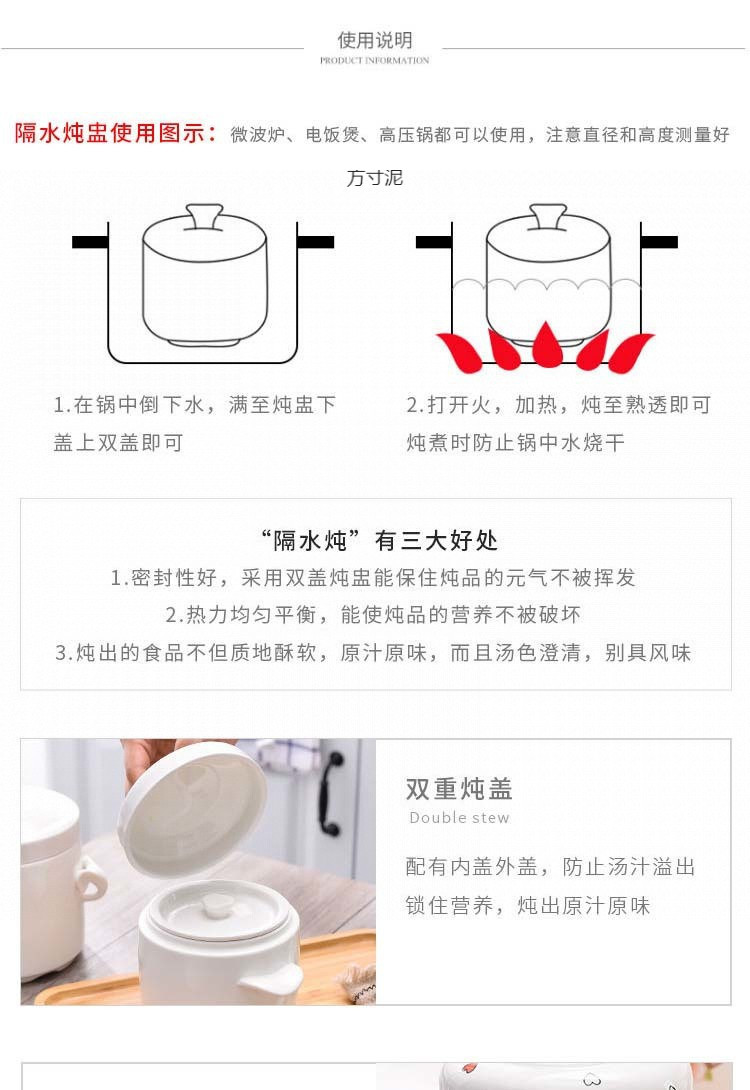 使用说明
PRODUCT INFORMATION

隔水炖盅使用图示：微波炉、电饭煲、高压锅都可以使用，注意直径和高度测量好

方寸泥

1.在锅中倒下水，满至炖盅下盖上双盖即可

2.打开火，加热，炖至熟透即可炖煮时防止锅中水烧干

“隔水炖”有三大好处
1.密封性好，采用双盖炖盅能保住炖品的元气不被挥发
2.热力均匀平衡，能使炖品的营养不被破坏
3.炖出的食品不但质地酥软，原汁原味，而且汤色澄清，别具风味

双重炖盖
Double stew
配有内盖外盖，防止汤汁溢出锁住营养，炖出原汁原味