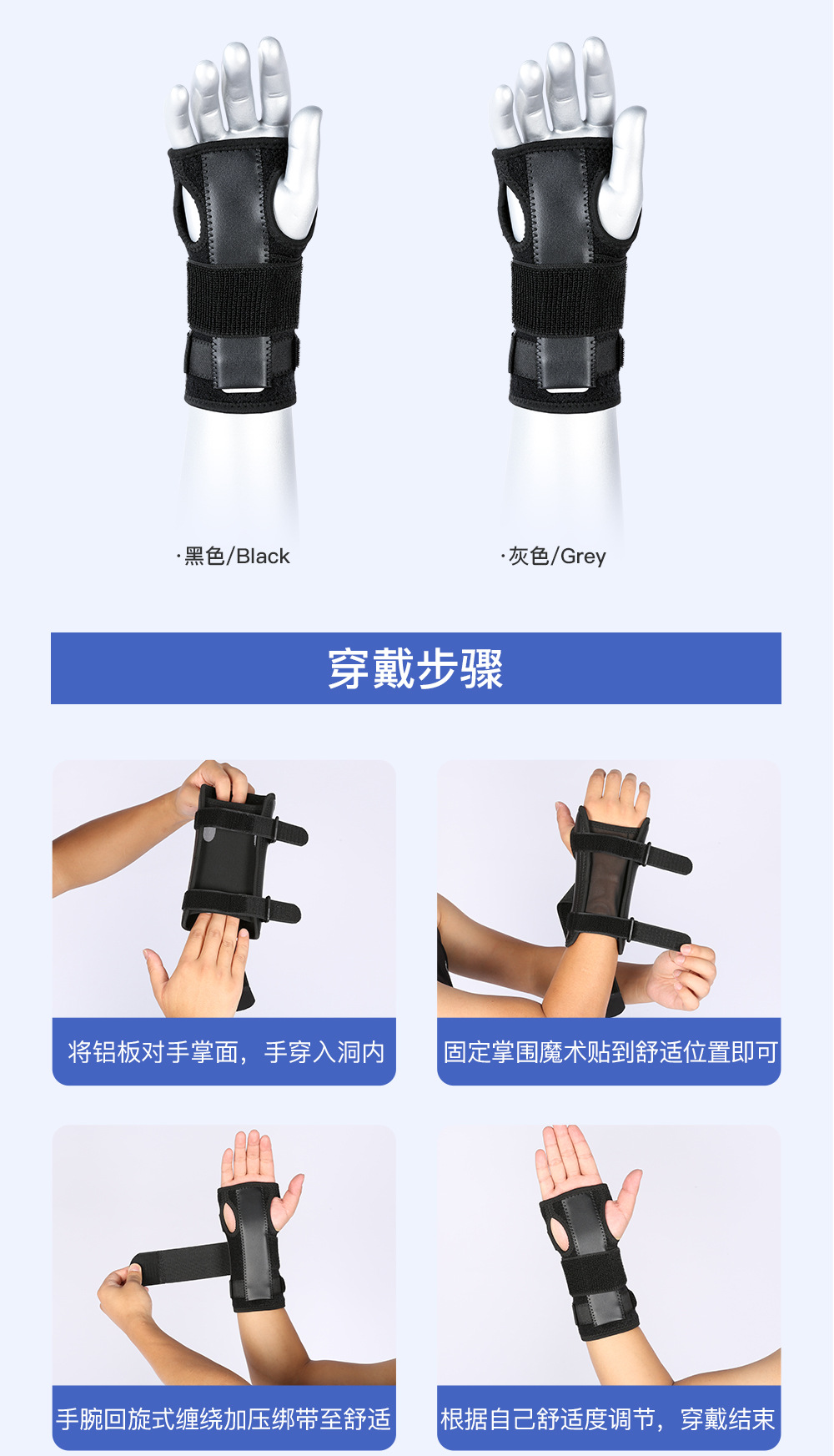 ·黑色/Black

·灰色/Grey

穿戴步骤

将铝板对手掌面，手穿入洞内

固定掌围魔术贴到舒适位置即可

手腕回旋式缠绕加压绑带至舒适

根据自己舒适度调节，穿戴结束