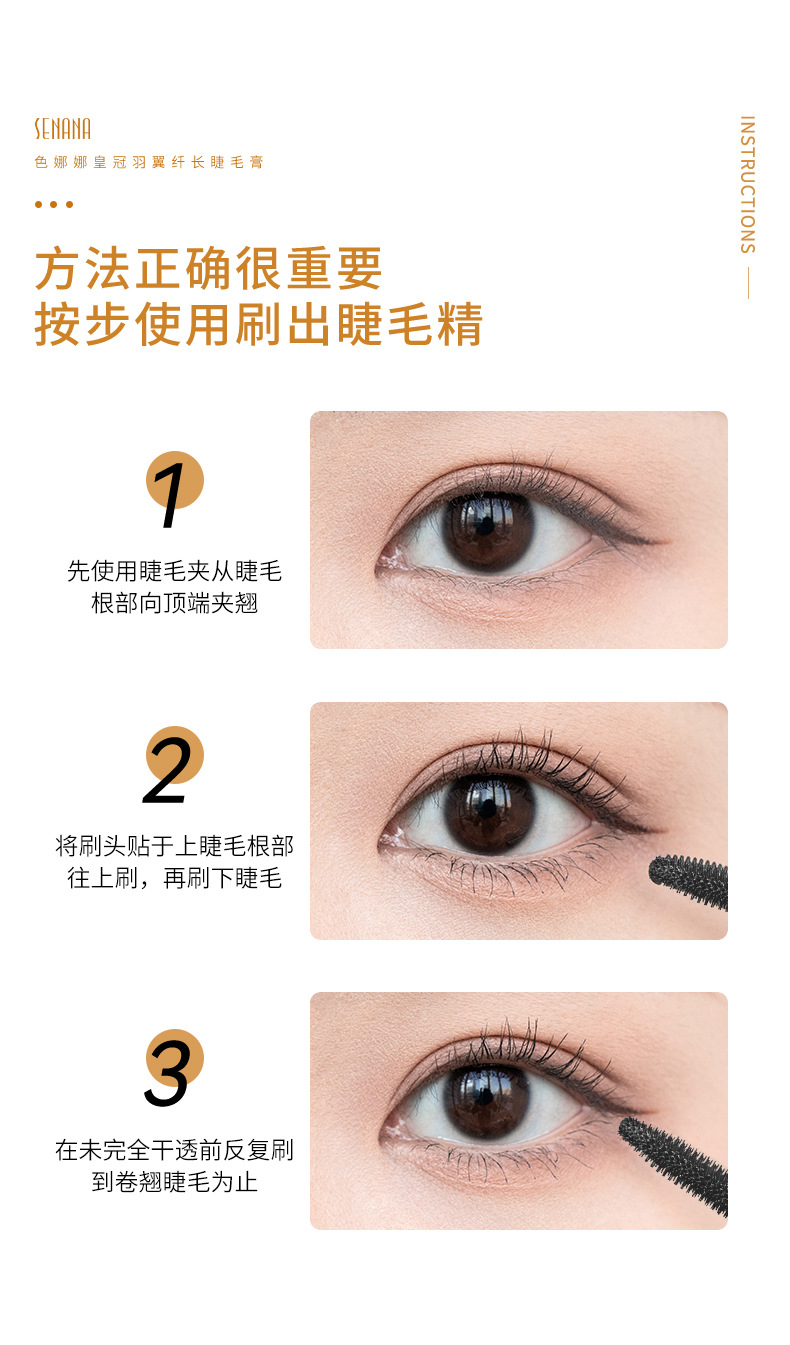 SENANA
色娜娜皇冠羽翼纤长睫毛膏

INSTRUCTIONS

方法正确很重要
按步使用刷出睫毛精

1
先使用睫毛夹从睫毛根部向顶端夹翘

2
将刷头贴于上睫毛根部往上刷，再刷下睫毛

3
在未完全干透前反复刷到卷翘睫毛为止