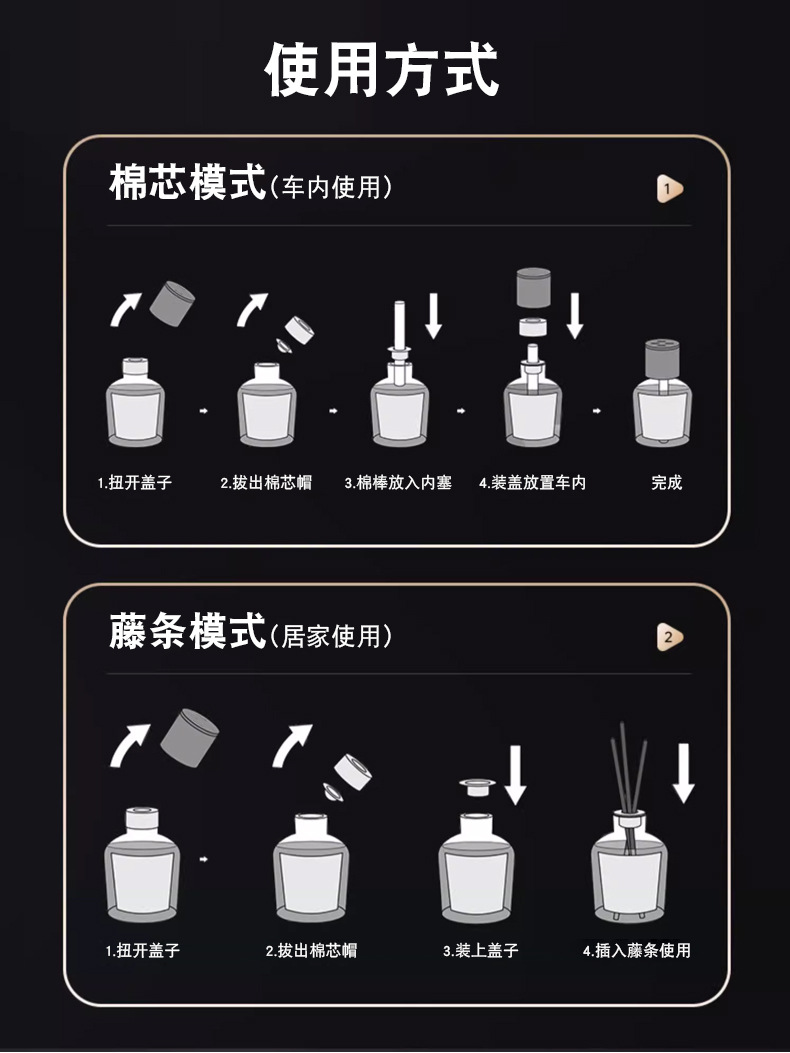 使用方式

棉芯模式(车内使用)

1

1.扭开盖子

2.拔出棉芯帽

3.棉棒放入内塞

4.装盖放置车内

完成

藤条模式(居家使用)

2

1.扭开盖子

2.拔出棉芯帽

3.装上盖子

4.插入藤条使用