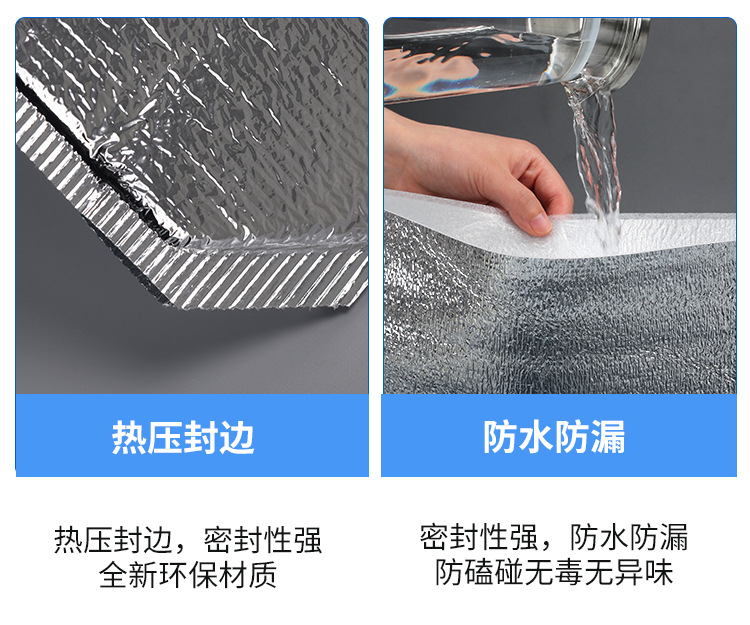 热压封边

热压封边，密封性强
全新环保材质

防水防漏

密封性强，防水防漏
防磕碰无毒无异味