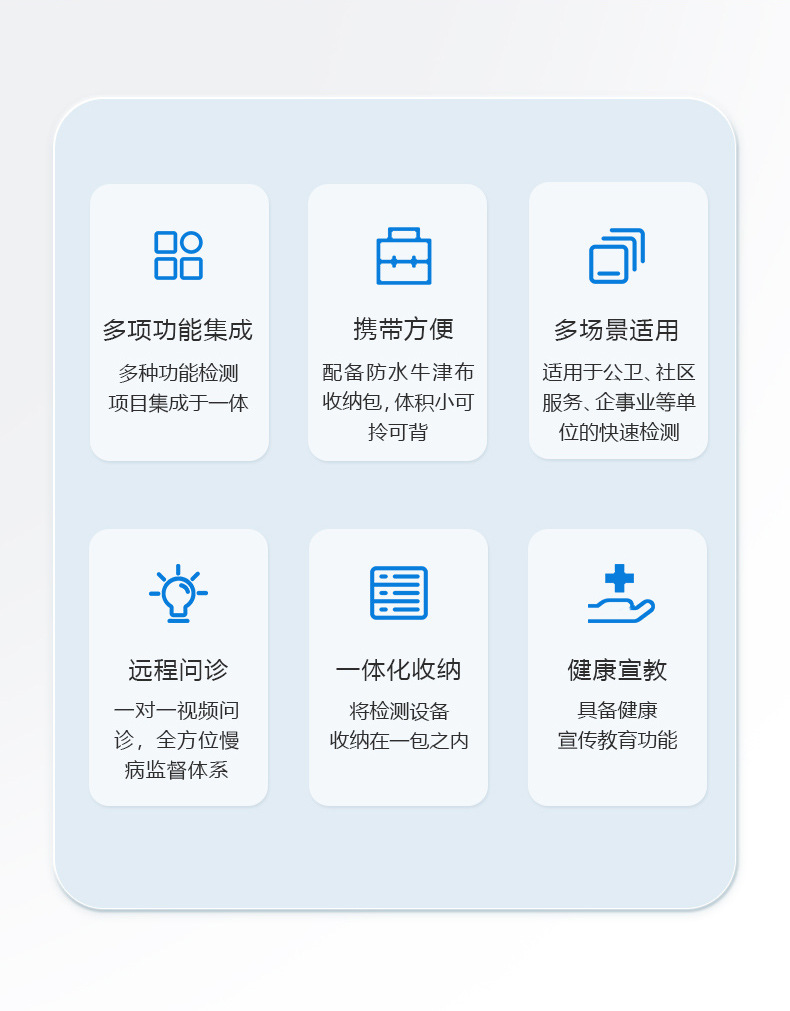 多项功能集成

多种功能检测项目集成于一体

携带方便

配备防水牛津布收纳包，体积小可拎可背

多场景适用

适用于公卫、社区服务、企事业等单位的快速检测

远程问诊

一对一视频问诊，全方位慢病监督体系

一体化收纳

将检测设备收纳在一包之内

健康宣教

具备健康宣传教育功能