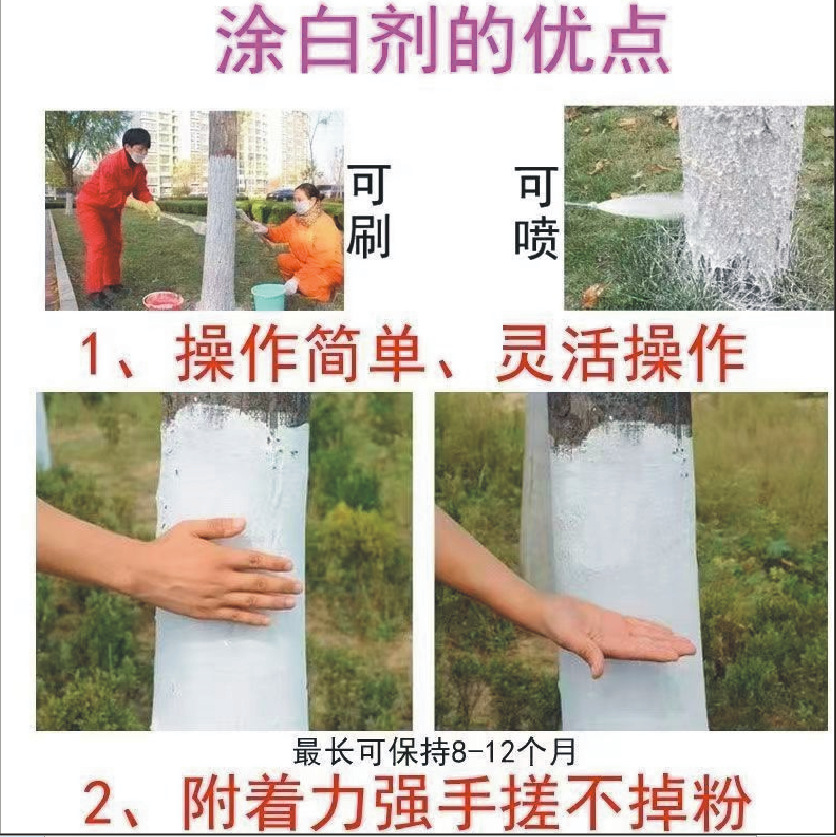 涂白剂的优点

可刷

可喷

1、操作简单、灵活操作

最长可保持8-12个月

2、附着力强手搓不掉粉