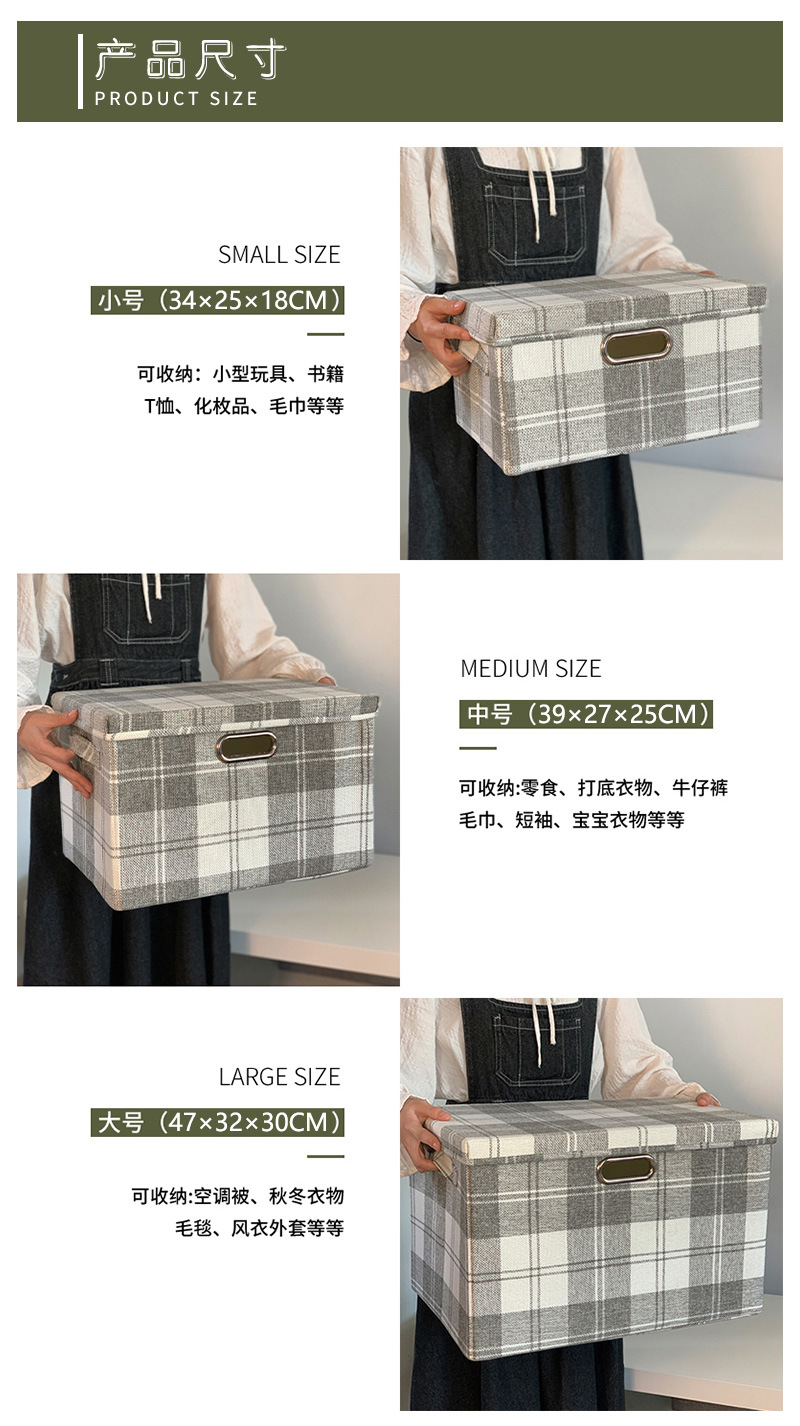 产品尺寸
PRODUCT SIZE

SMALL SIZE
小号（34×25×18CM）

可收纳：小型玩具、书籍
T恤、化妆品、毛巾等等

MEDIUM SIZE
中号（39×27×25CM）

可收纳:零食、打底衣物、牛仔裤
毛巾、短袖、宝宝衣物等等

LARGE SIZE
大号（47×32×30CM）

可收纳:空调被、秋冬衣物
毛毯、风衣外套等等