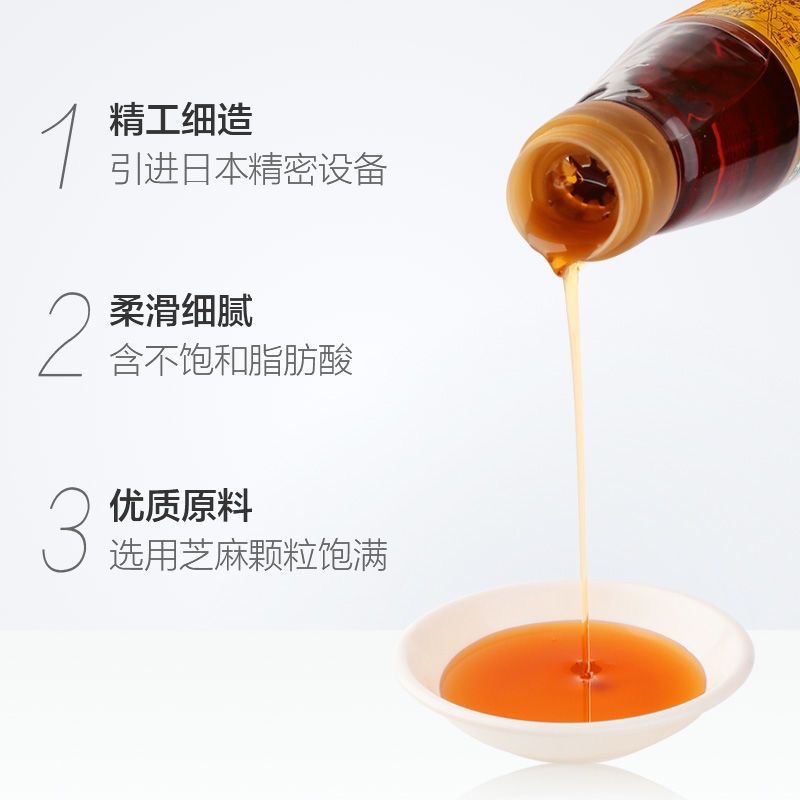 1 精工细造
引进日本精密设备

2 柔滑细腻
含不饱和脂肪酸

3 优质原料
选用芝麻颗粒饱满