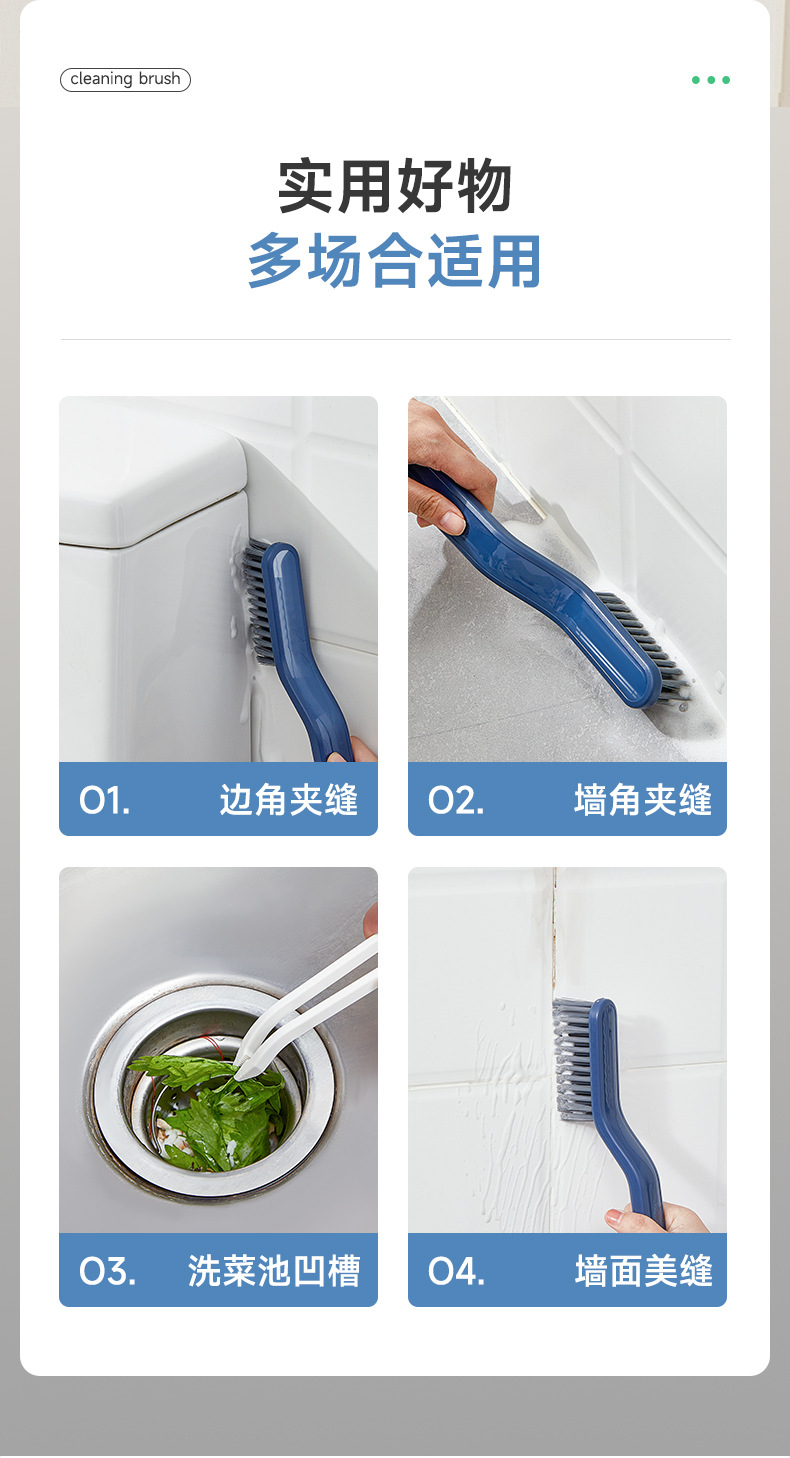 cleaning brush

实用好物
多场合适用

01. 边角夹缝

02. 墙角夹缝

03. 洗菜池凹槽

04. 墙面美缝