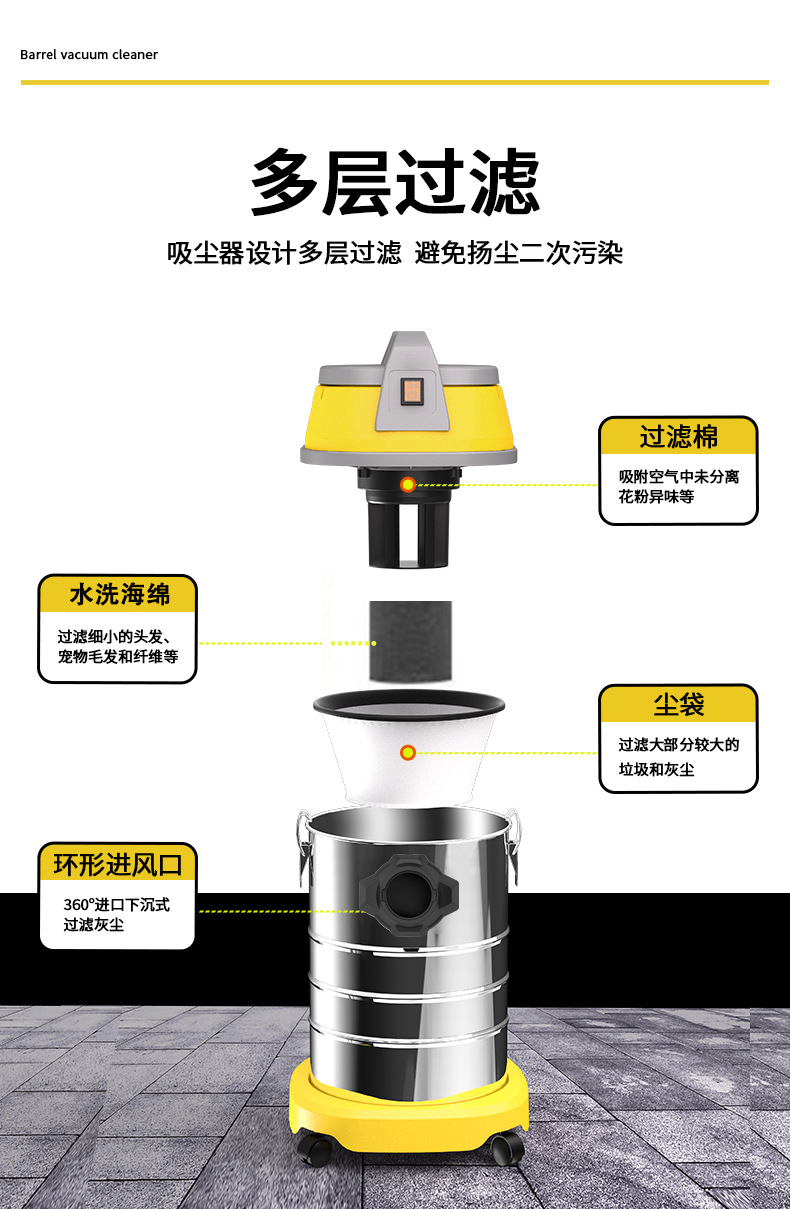 Barrel vacuum cleaner

多层过滤

吸尘器设计多层过滤 避免扬尘二次污染

过滤棉

吸附空气中未分离花粉异味等

水洗海绵

过滤细小的头发、宠物毛发和纤维等

尘袋

过滤大部分较大的垃圾和灰尘

环形进风口

360°进口下沉式过滤灰尘