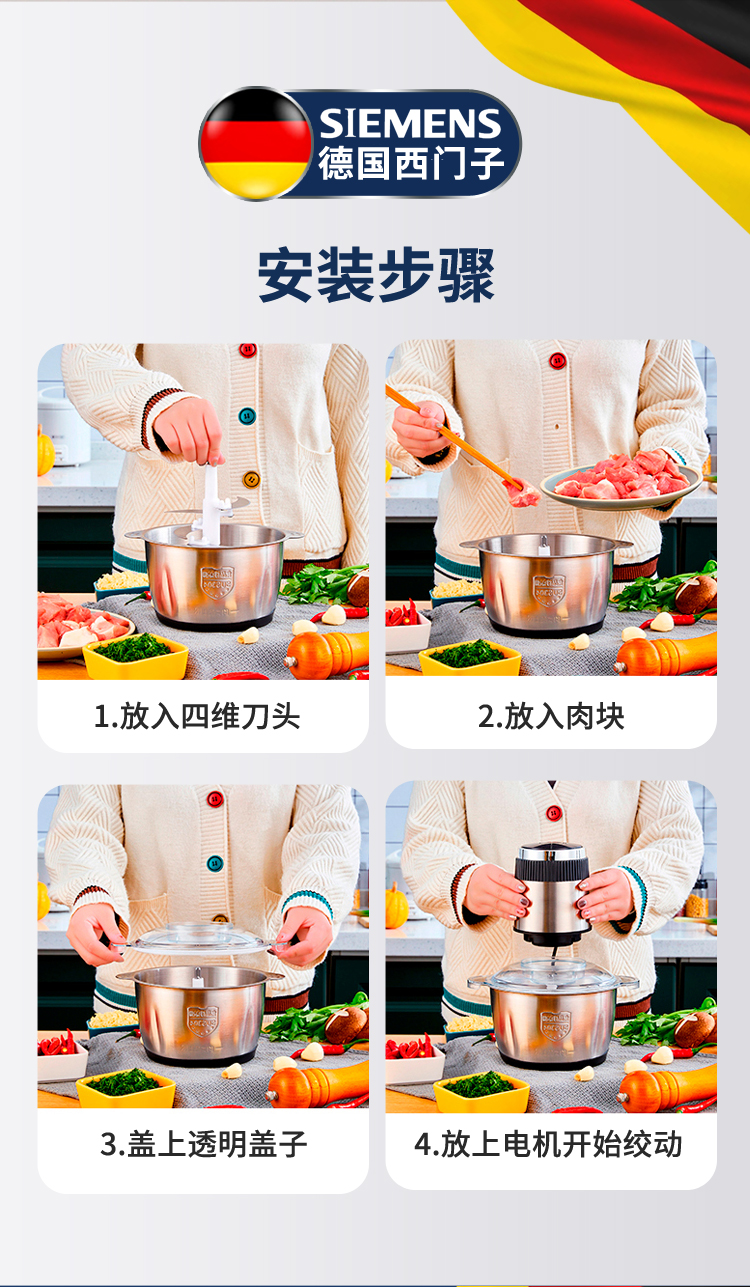 SIEMENS
德国西门子

安装步骤

1.放入四维刀头

2.放入肉块

3.盖上透明盖子

4.放上电机开始绞动