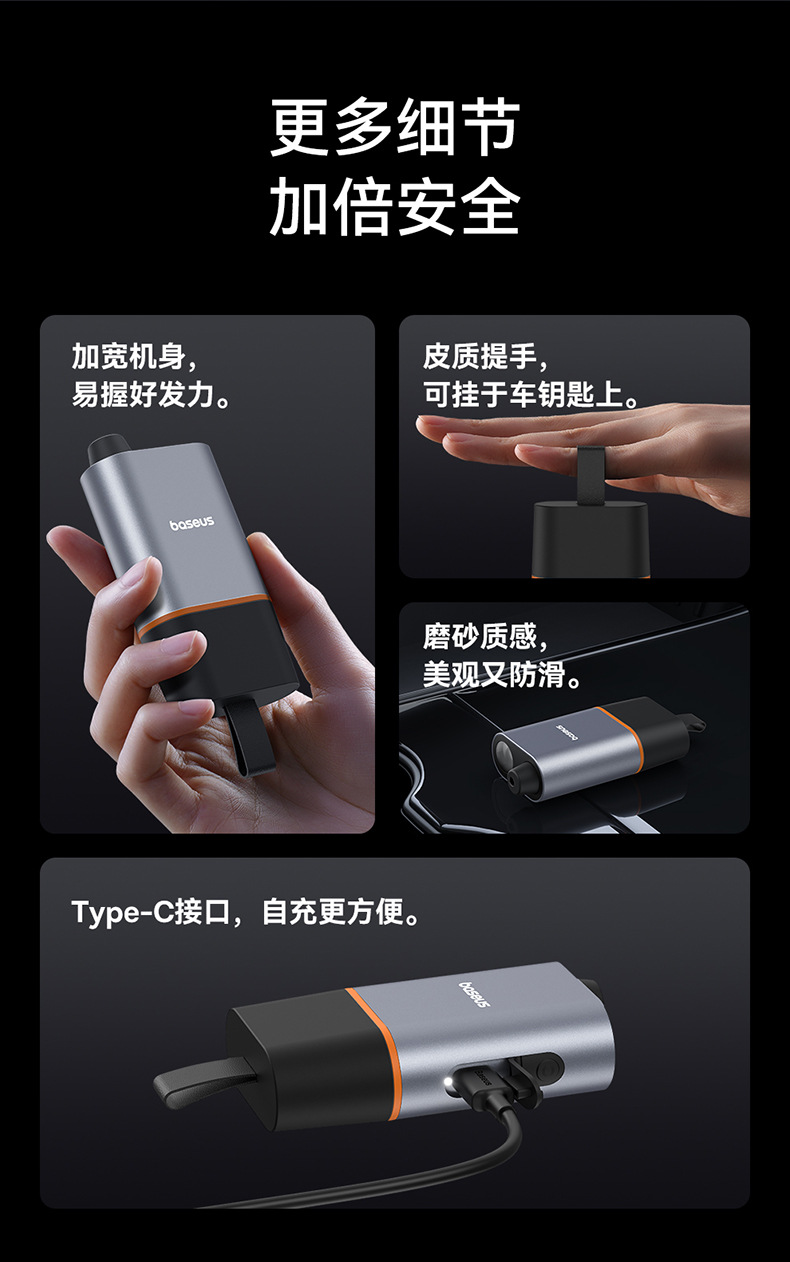 更多细节
加倍安全

加宽机身，
易握好发力。

baseus

皮质提手，
可挂于车钥匙上。

磨砂质感，
美观又防滑。

baseus

Type-C接口，自充更方便。

baseus

baseus