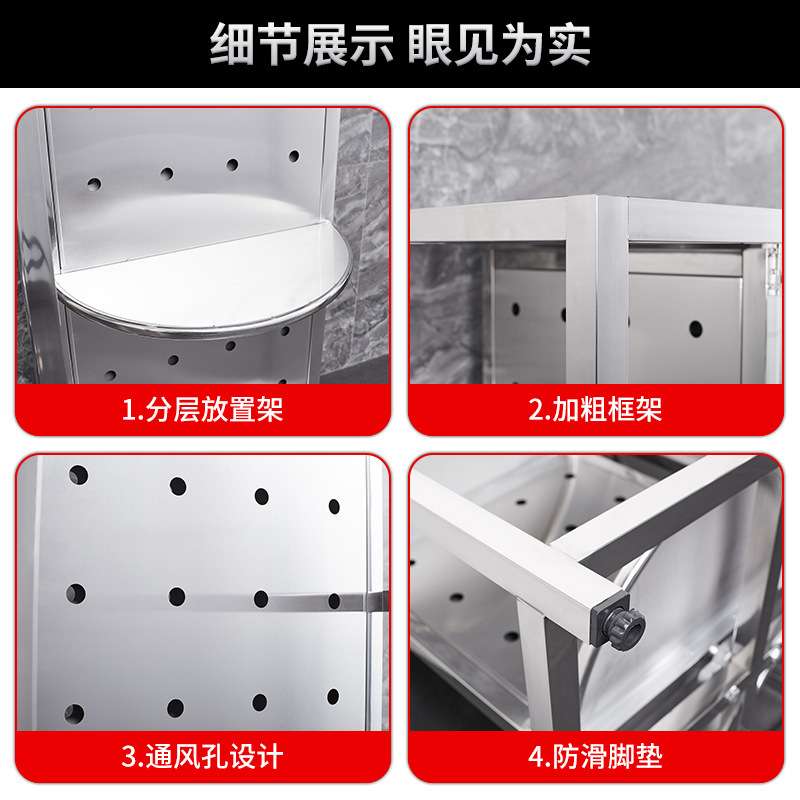 细节展示 眼见为实

1.分层放置架

2.加粗框架

3.通风孔设计

4.防滑脚垫