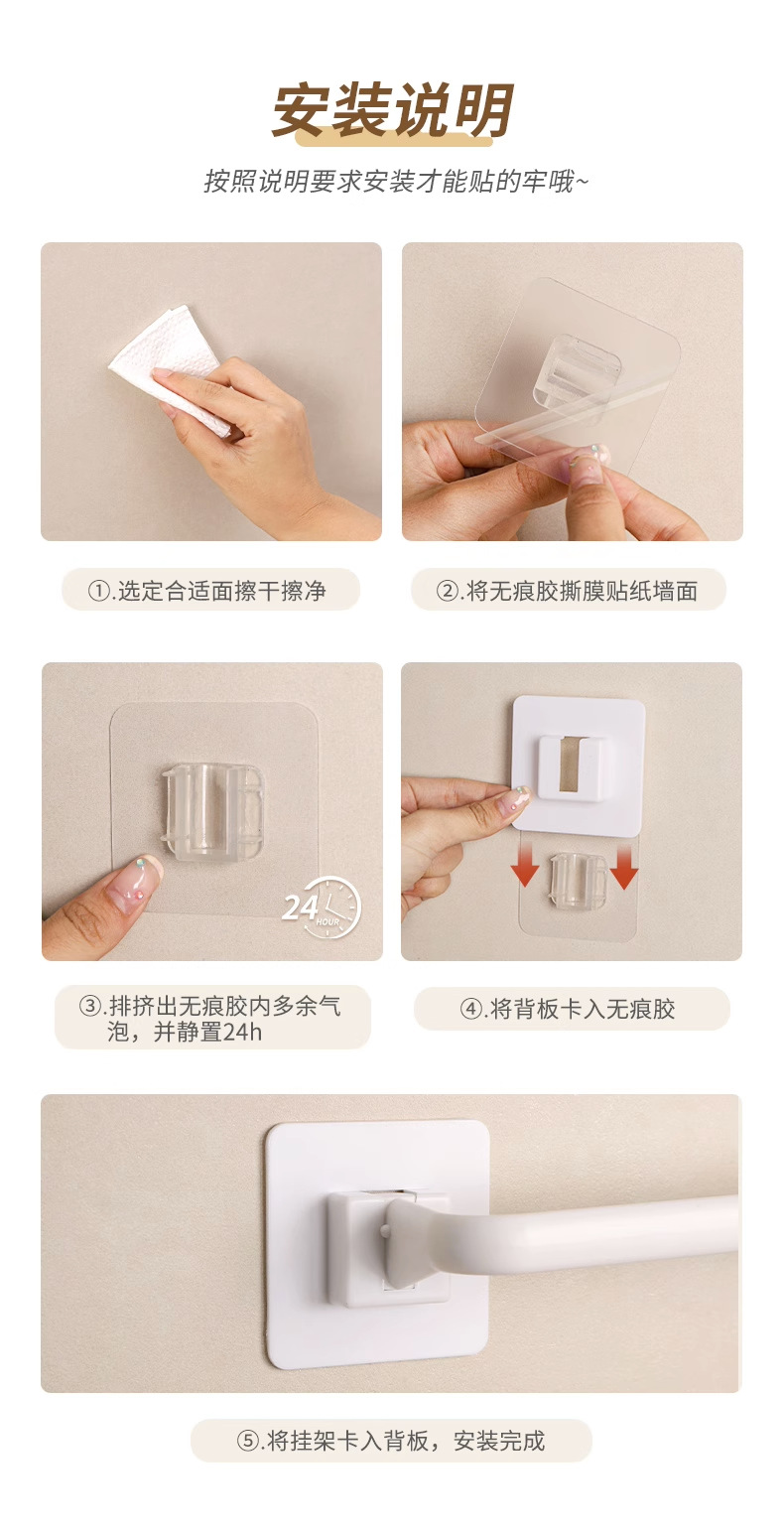 安装说明

按照说明要求安装才能贴的牢哦~

①.选定合适面擦干擦净

②.将无痕胶撕膜贴纸墙面

24 HOUR

③.排挤出无痕胶内多余气泡，并静置24h

④.将背板卡入无痕胶

⑤.将挂架卡入背板，安装完成