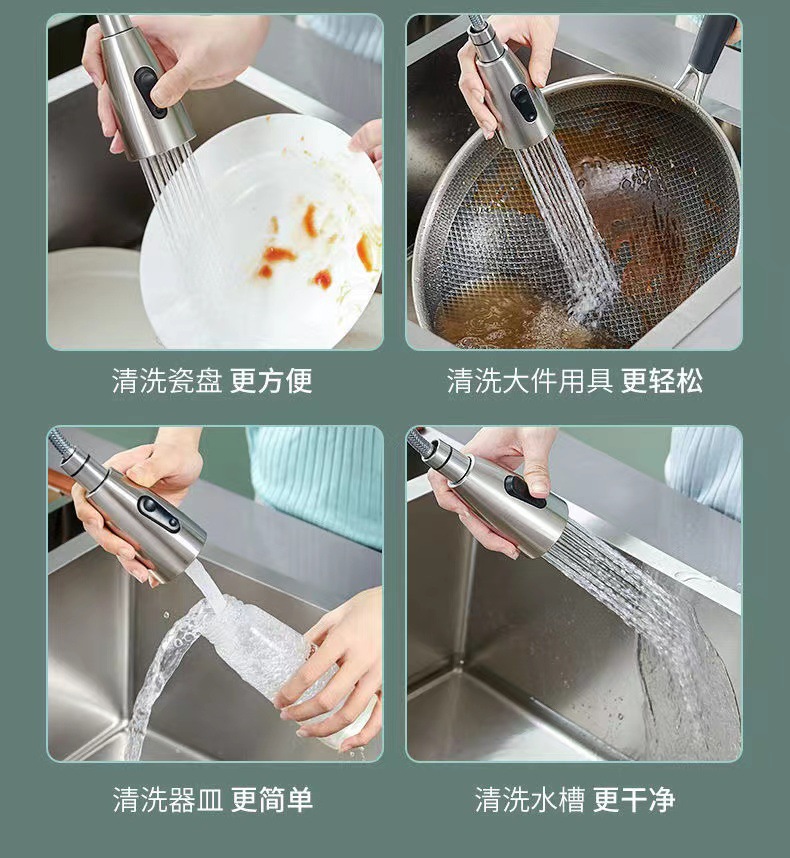 清洗瓷盘 更方便

清洗大件用具 更轻松

清洗器皿 更简单

清洗水槽 更干净