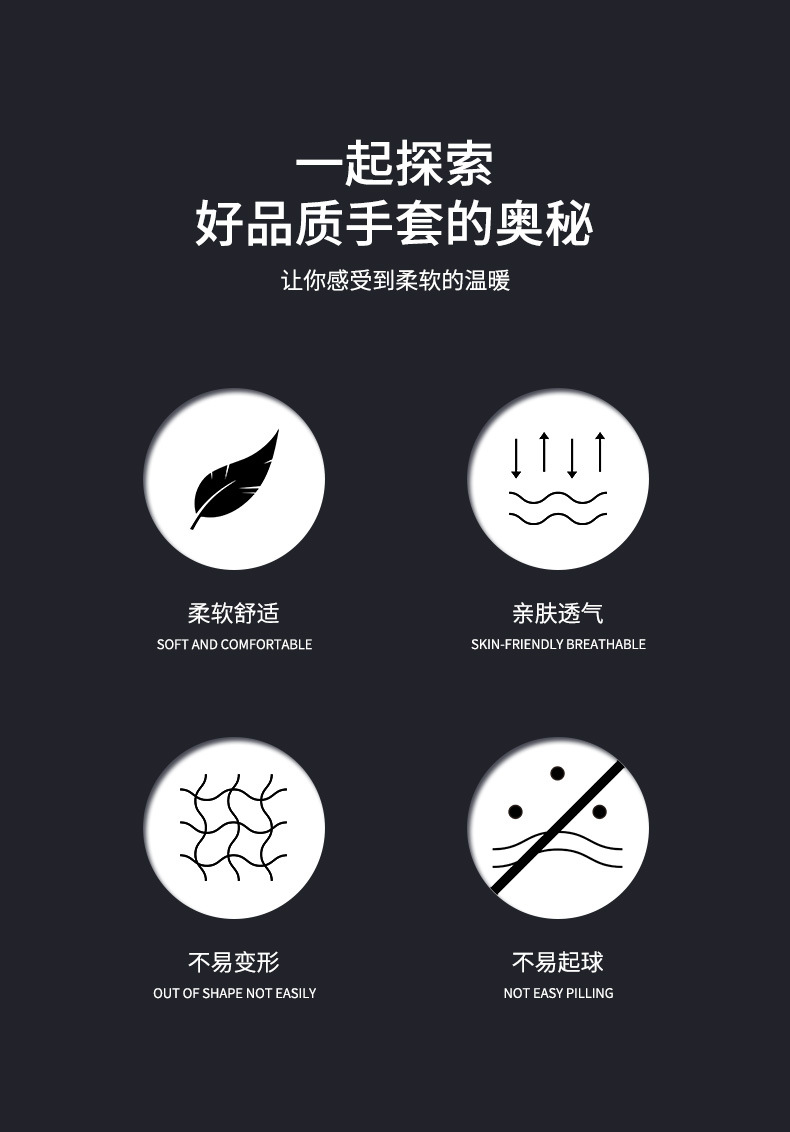 一起探索
好品质手套的奥秘

让你感受到柔软的温暖

柔软舒适
SOFT AND COMFORTABLE

亲肤透气
SKIN-FRIENDLY BREATHABLE

不易变形
OUT OF SHAPE NOT EASILY

不易起球
NOT EASY PILLING