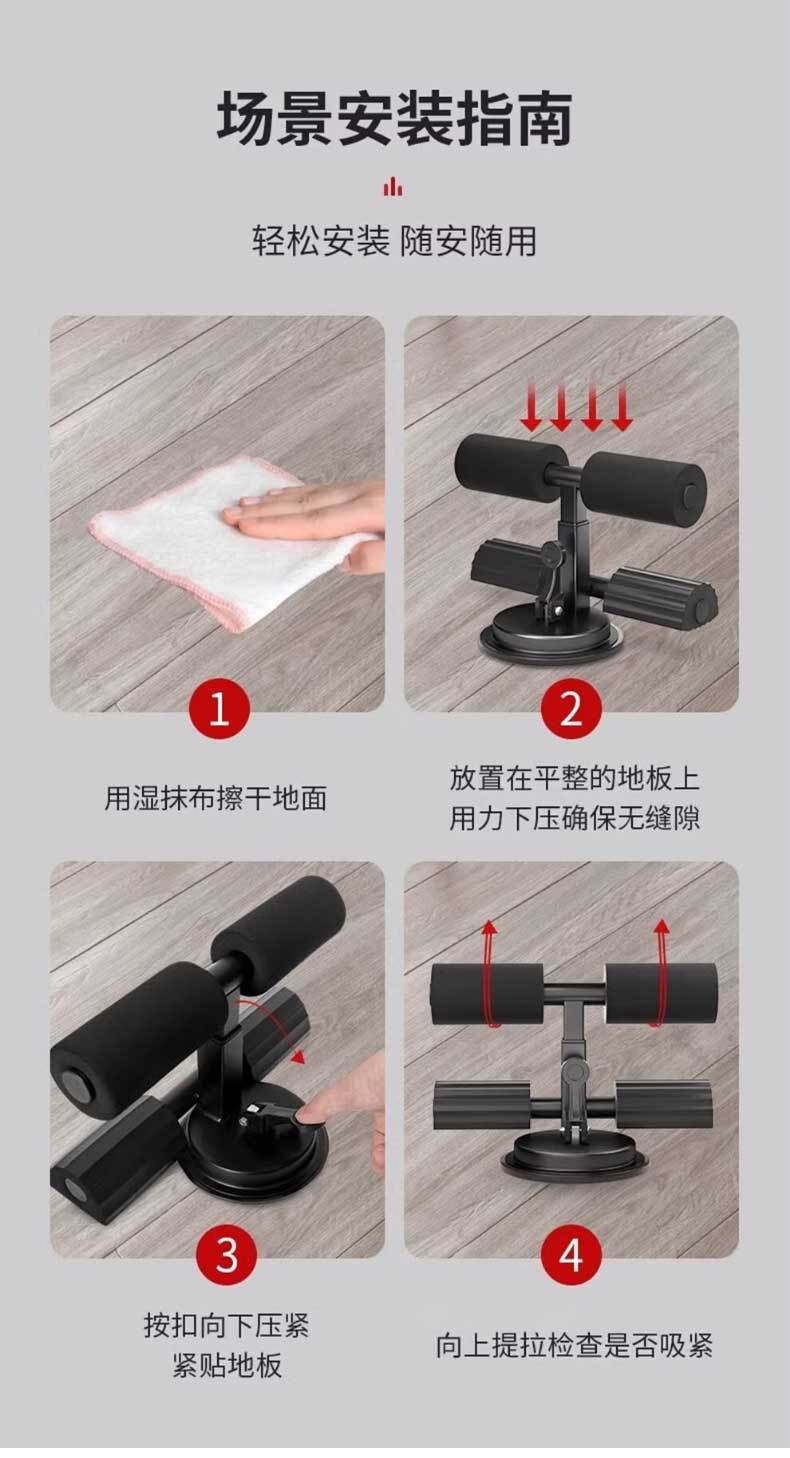 场景安装指南

轻松安装 随安随用

1

用湿抹布擦干地面

2

放置在平整的地板上
用力下压确保无缝隙

3

按扣向下压紧
紧贴地板

4

向上提拉检查是否吸紧