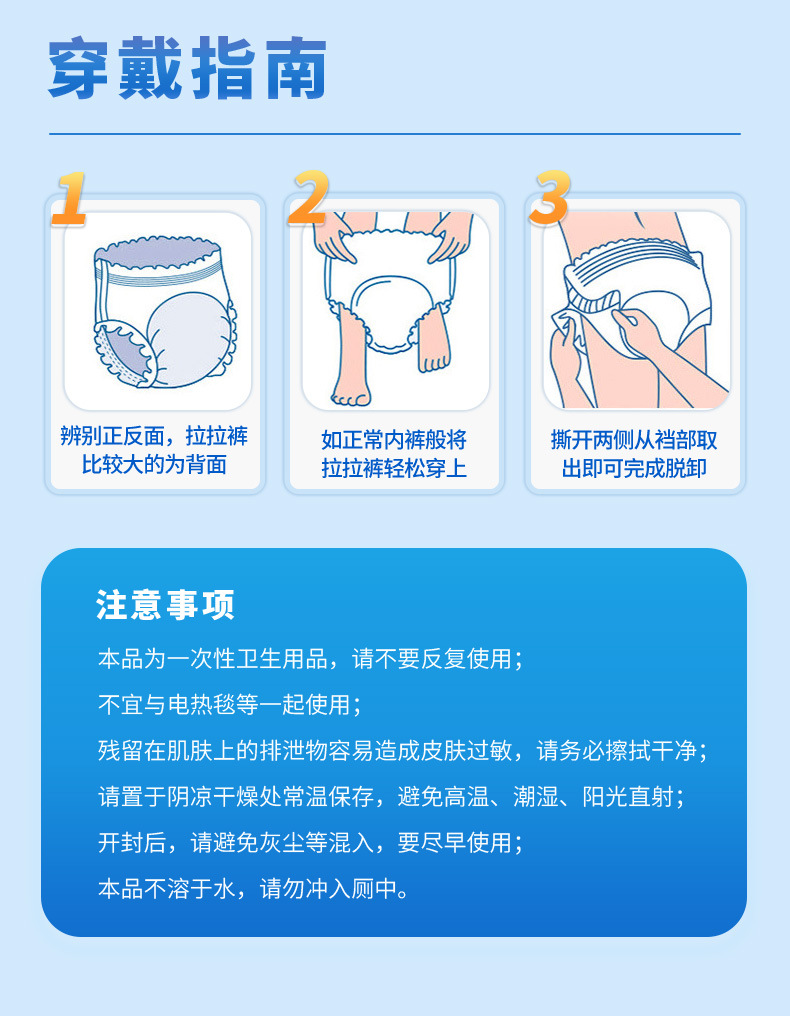 穿戴指南

1
辨别正反面，拉拉裤比较大的为背面

2
如正常内裤般将拉拉裤轻松穿上

3
撕开两侧从裆部取出即可完成脱卸

注意事项

本品为一次性卫生用品，请不要反复使用；

不宜与电热毯等一起使用；

残留在肌肤上的排泄物容易造成皮肤过敏，请务必擦拭干净；

请置于阴凉干燥处常温保存，避免高温、潮湿、阳光直射；

开封后，请避免灰尘等混入，要尽早使用；

本品不溶于水，请勿冲入厕中。