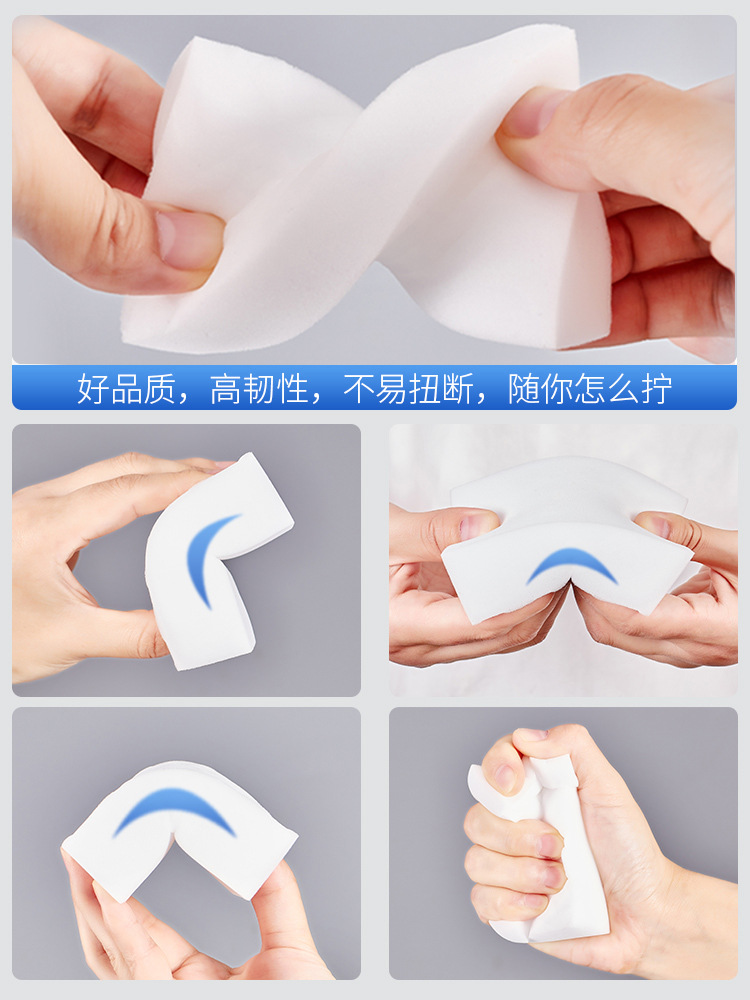 好品质，高韧性，不易扭断，随你怎么拧