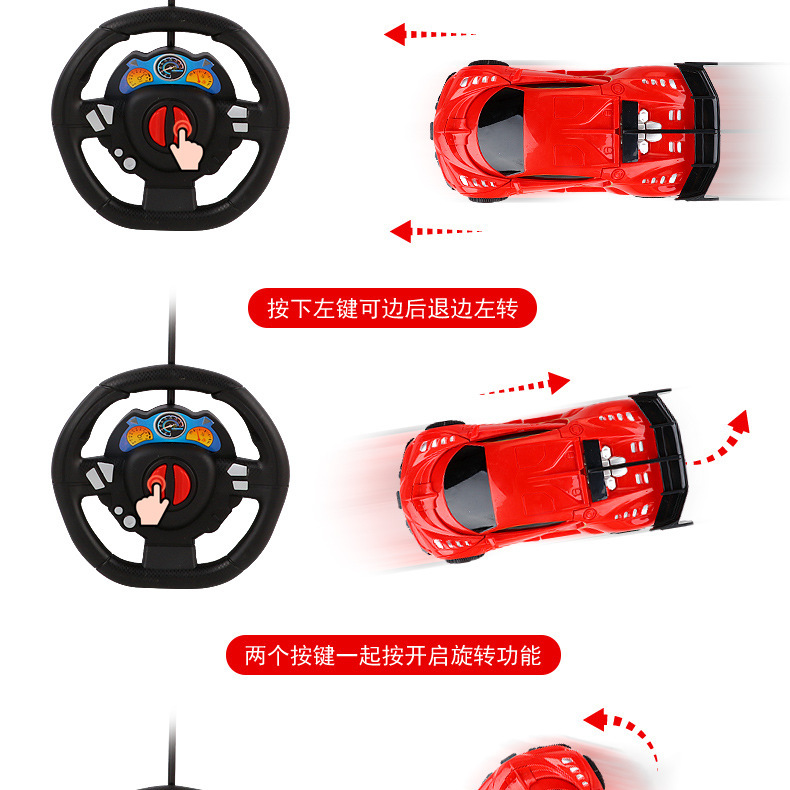 按下左键可边后退边左转

两个按键一起按开启旋转功能