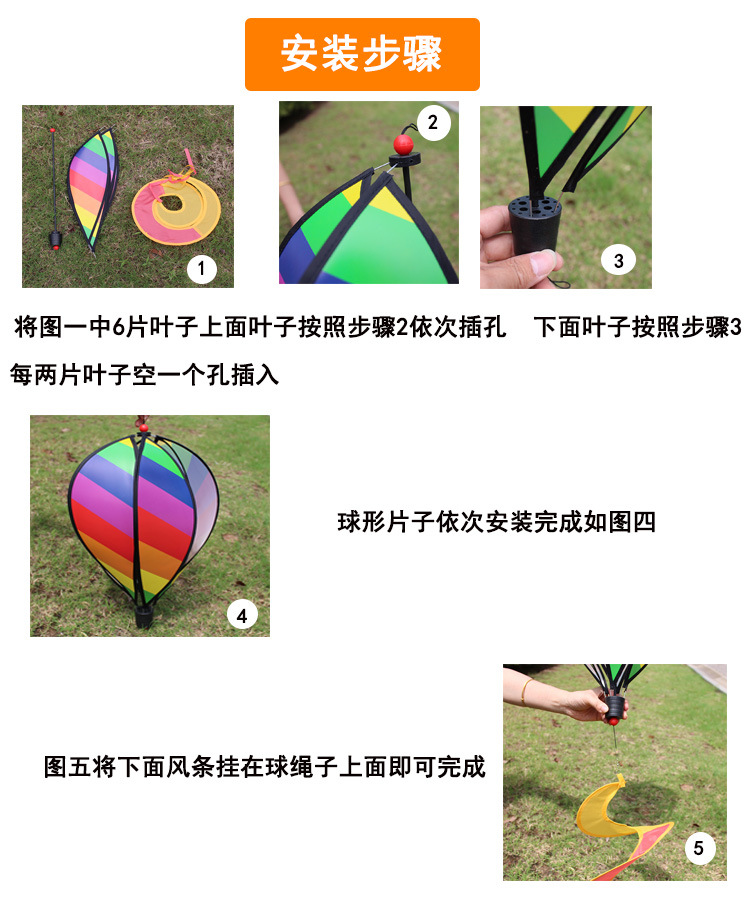 安装步骤

1

2

3

将图一中6片叶子上面叶子按照步骤2依次插孔　下面叶子按照步骤3每两片叶子空一个孔插入

4

球形片子依次安装完成如图四

图五将下面风条挂在球绳子上面即可完成

5