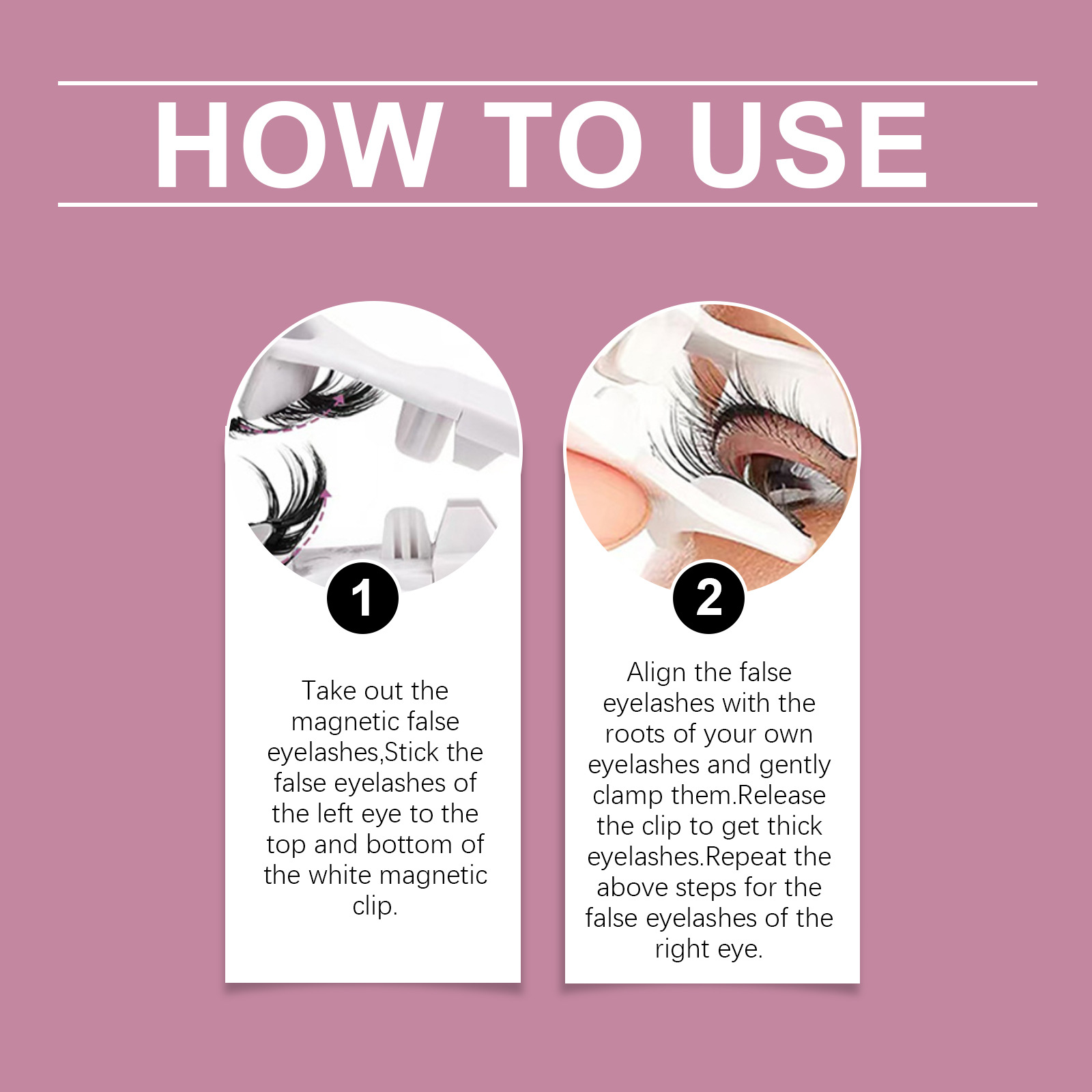 HOW TO USE

1

Take out the magnetic false eyelashes,Stick the false eyelashes of the left eye to the top and bottom of the white magnetic clip.

2

Align the false eyelashes with the roots of your own eyelashes and gently clamp them.Release the clip to get thick eyelashes.Repeat the above steps for the false eyelashes of the right eye.