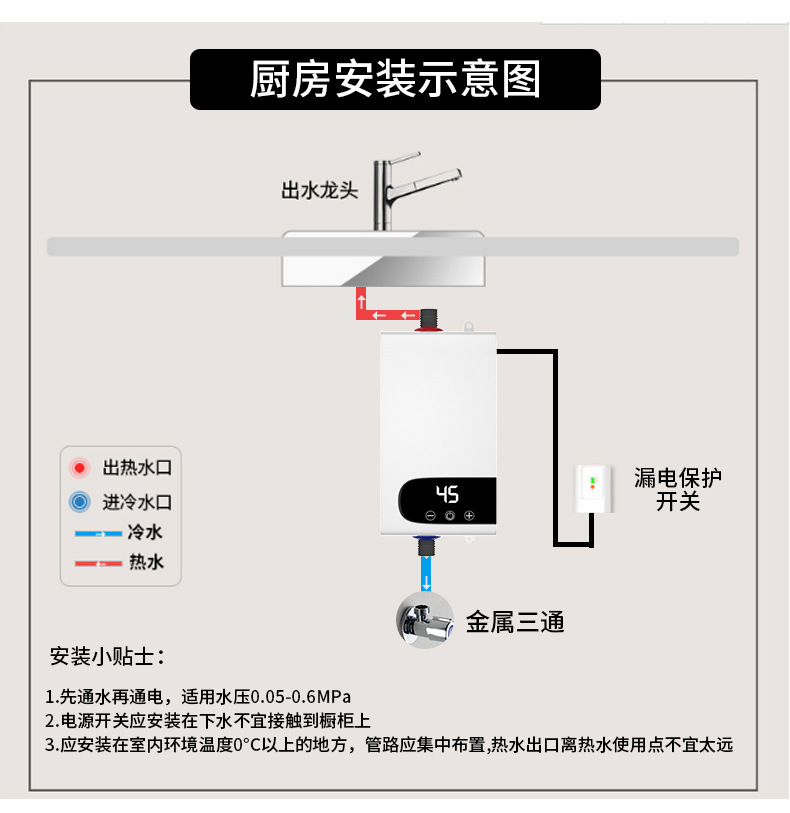 厨房安装示意图

出水龙头

出热水口
进冷水口
冷水
热水

45

漏电保护开关

金属三通

安装小贴士：

1.先通水再通电，适用水压0.05-0.6MPa
2.电源开关应安装在下水不宜接触到橱柜上
3.应安装在室内环境温度0°C以上的地方，管路应集中布置,热水出口离热水使用点不宜太远