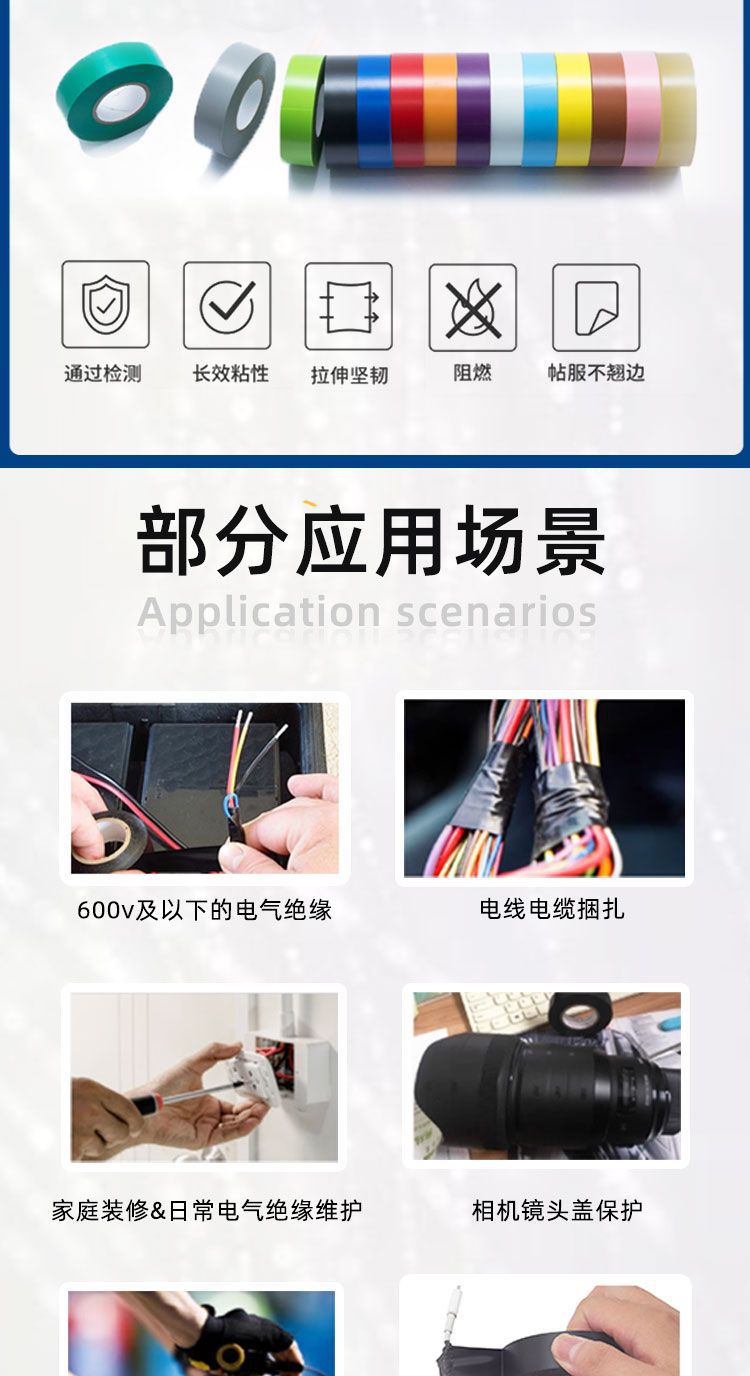 通过检测

长效粘性

拉伸坚韧

阻燃

帖服不翘边

部分应用场景

Application scenarios

600v及以下的电气绝缘

电线电缆捆扎

家庭装修&日常电气绝缘维护

相机镜头盖保护