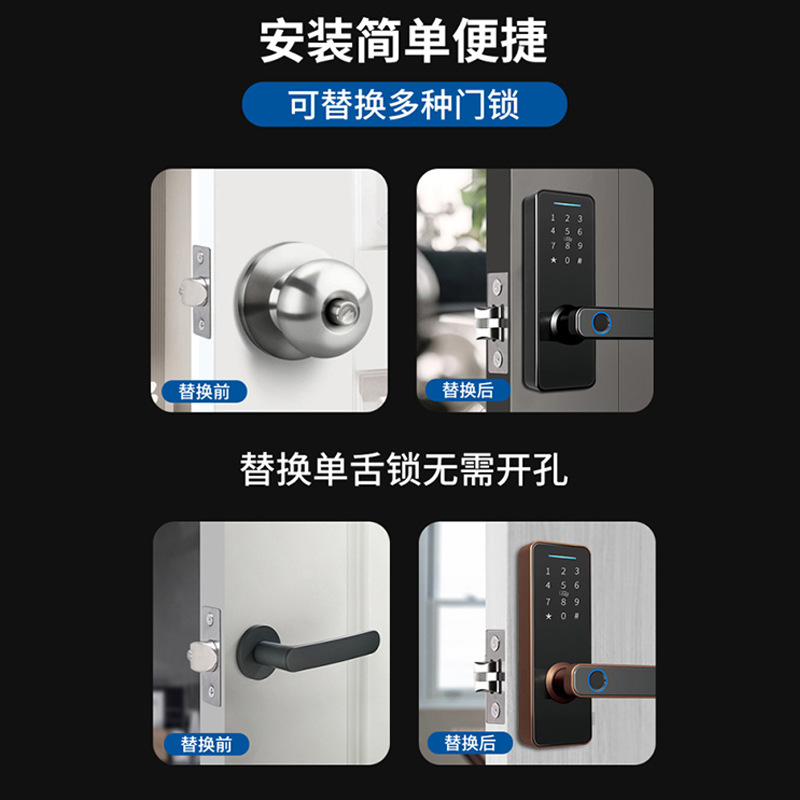 安装简单便捷

可替换多种门锁

替换前

1 2 3
4 5 6
7 8 9
★ 0 #

替换后

替换单舌锁无需开孔

替换前

1 2 3
4 5 6
7 8 9
★ 0 #

替换后