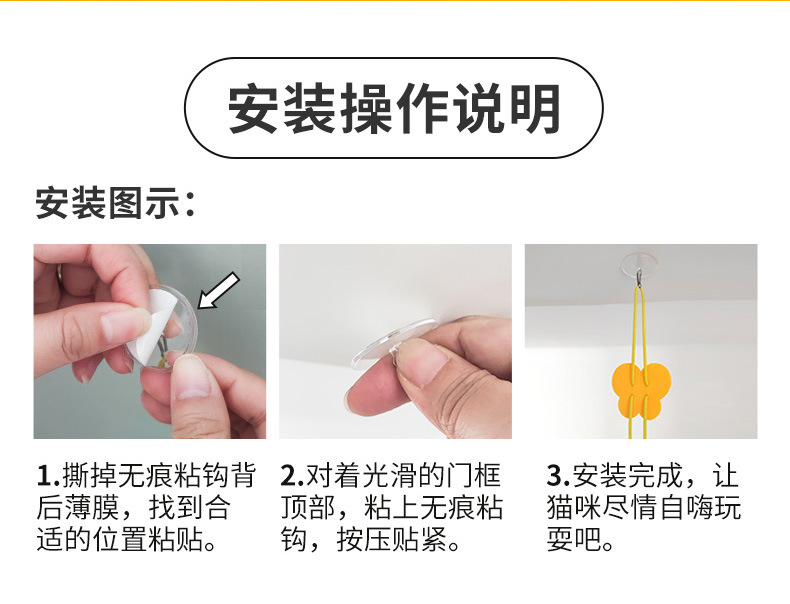 安装操作说明

安装图示：

1.撕掉无痕粘钩背后薄膜，找到合适的位置粘贴。

2.对着光滑的门框顶部，粘上无痕粘钩，按压贴紧。

3.安装完成，让猫咪尽情自嗨玩耍吧。