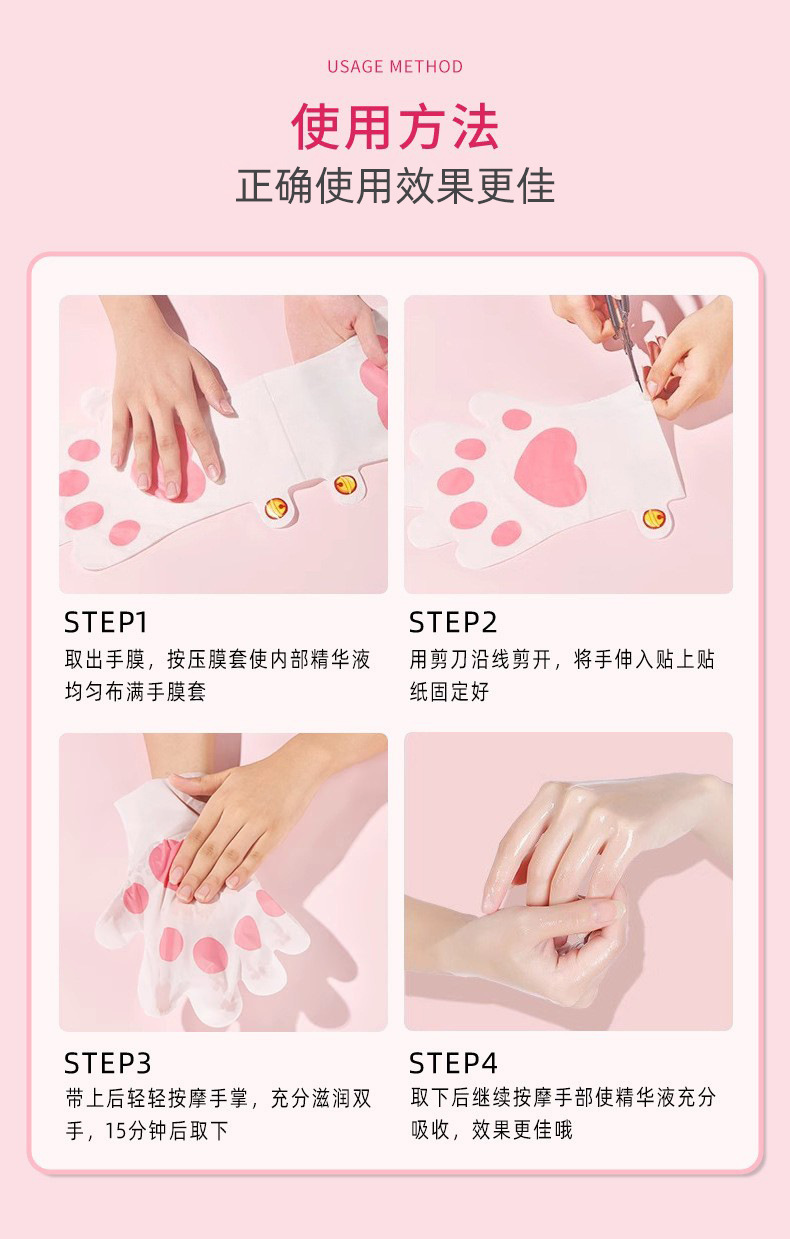 USAGE METHOD

使用方法

正确使用效果更佳

STEP1

取出手膜，按压膜套使内部精华液均匀布满手膜套

STEP2

用剪刀沿线剪开，将手伸入贴上贴纸固定好

STEP3

带上后轻轻按摩手掌，充分滋润双手，15分钟后取下

STEP4

取下后继续按摩手部使精华液充分吸收，效果更佳哦