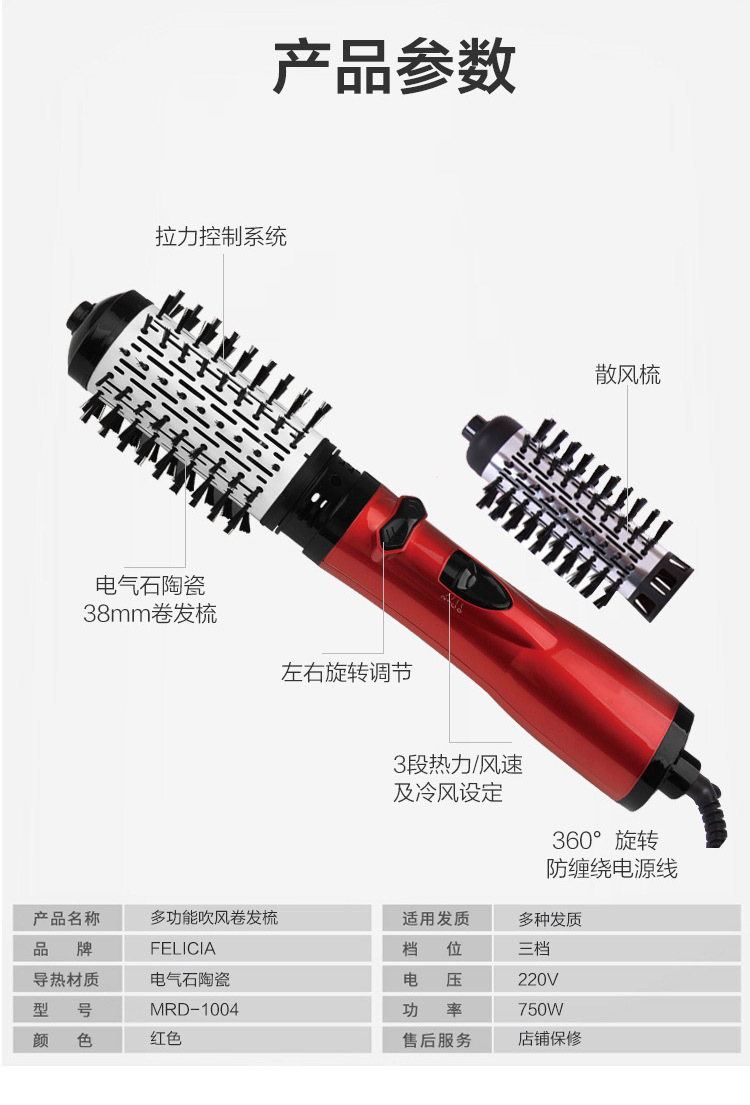 产品参数

拉力控制系统

散风梳

电气石陶瓷
38mm卷发梳

左右旋转调节

3段热力/风速
及冷风设定

360° 旋转
防缠绕电源线

| 产品名称 | 多功能吹风卷发梳 | 适用发质 | 多种发质 |
|---|---|---|---|
| 品　　牌 | FELICIA | 档　　位 | 三档 |
| 导热材质 | 电气石陶瓷 | 电　　压 | 220V |
| 型　　号 | MRD-1004 | 功　　率 | 750W |
| 颜　　色 | 红色 | 售后服务 | 店铺保修 |